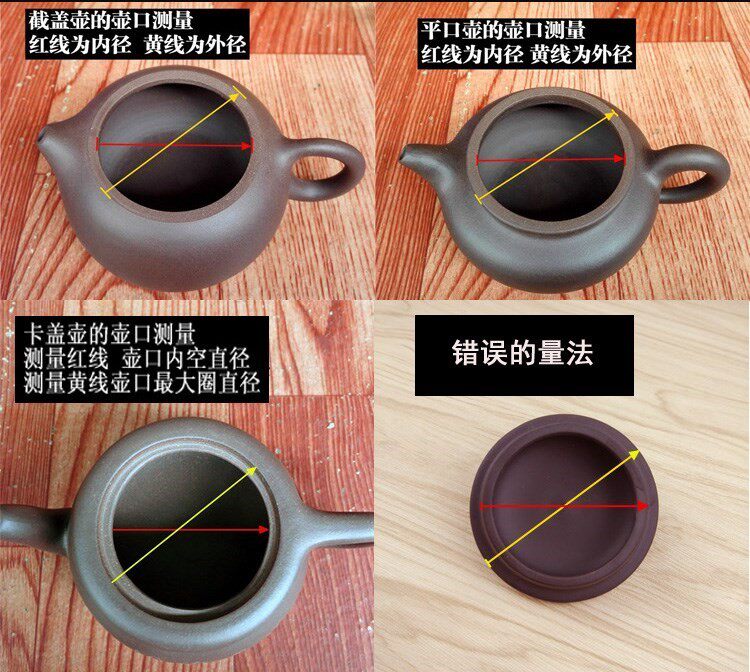 截盖壶的壶口测量
红线为内径 黄线为外径

平口壶的壶口测量
红线为内径 黄线为外径

卡盖壶的壶口测量
测量红线 壶口内空直径
测量黄线壶口最大圈直径

错误的量法