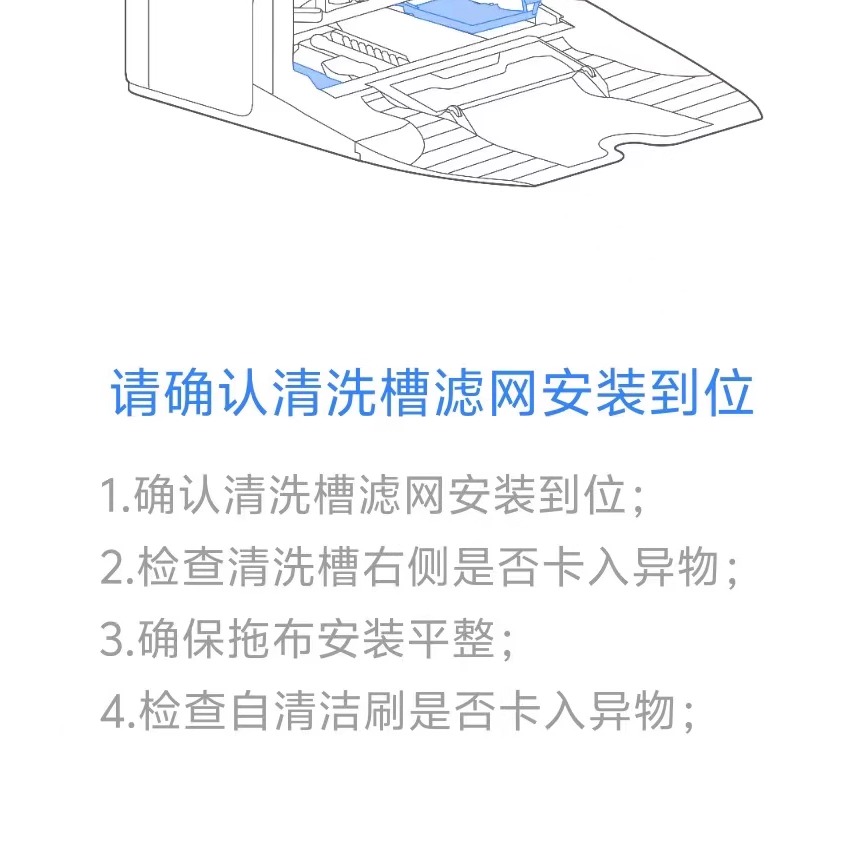 请确认清洗槽滤网安装到位

1.确认清洗槽滤网安装到位；
2.检查清洗槽右侧是否卡入异物；
3.确保拖布安装平整；
4.检查自清洁刷是否卡入异物；