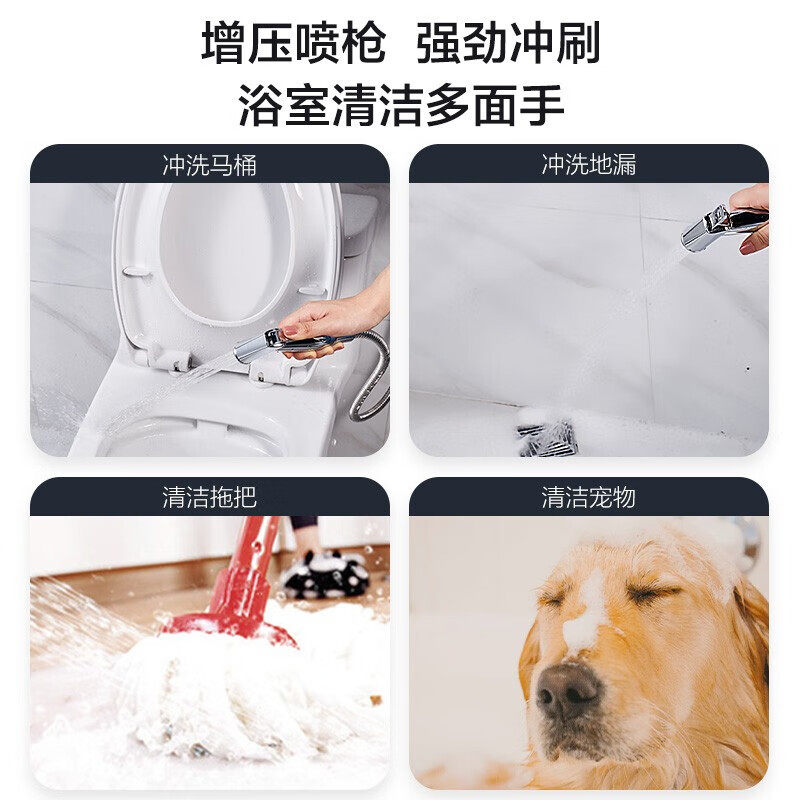 增压喷枪 强劲冲刷
浴室清洁多面手

冲洗马桶

冲洗地漏

清洁拖把

清洁宠物