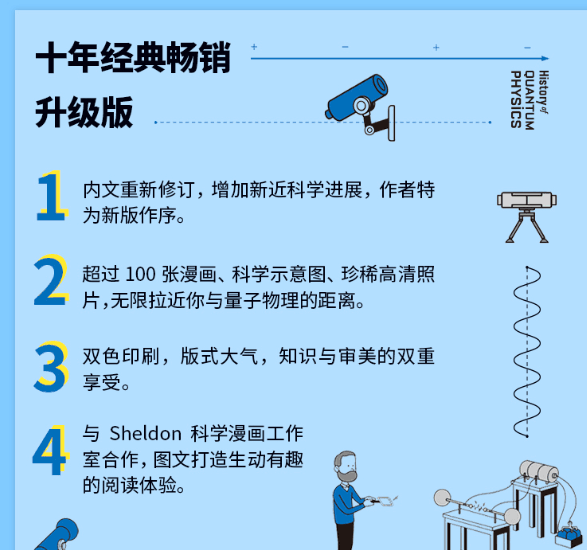 十年经典畅销

升级版

+ − + −

History of QUANTUM PHYSICS

1 内文重新修订，增加新近科学进展，作者特为新版作序。

2 超过 100 张漫画、科学示意图、珍稀高清照片,无限拉近你与量子物理的距离。

3 双色印刷，版式大气，知识与审美的双重享受。

4 与 Sheldon 科学漫画工作室合作，图文打造生动有趣的阅读体验。