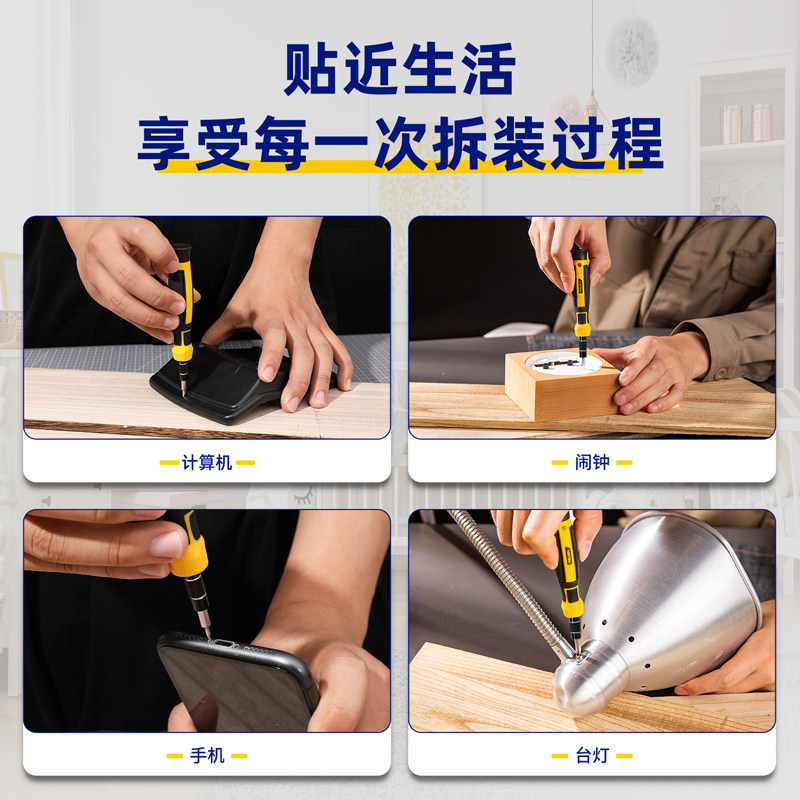 贴近生活
享受每一次拆装过程

计算机

闹钟

手机

台灯