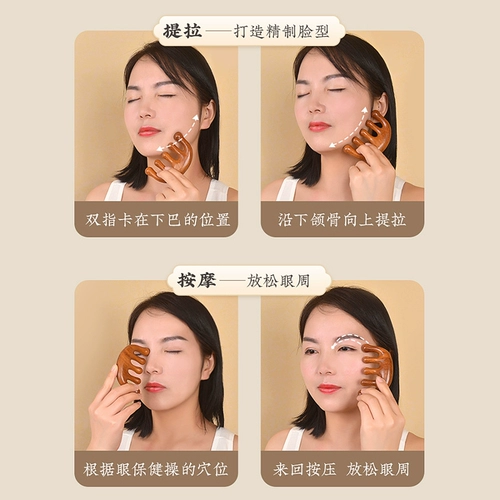 提拉——打造精制脸型

双指卡在下巴的位置

沿下颌骨向上提拉

按摩——放松眼周

根据眼保健操的穴位

来回按压 放松眼周