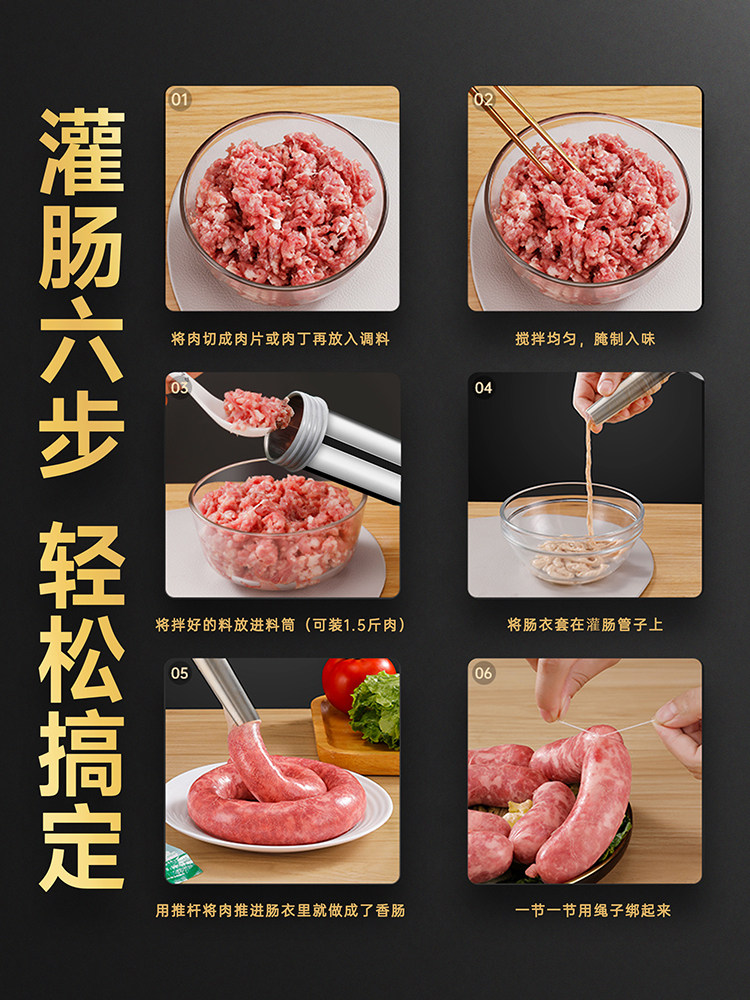 灌肠六步

轻松搞定

01

将肉切成肉片或肉丁再放入调料

02

搅拌均匀，腌制入味

03

将拌好的料放进料筒（可装1.5斤肉）

04

将肠衣套在灌肠管子上

05

用推杆将肉推进肠衣里就做成了香肠

06

一节一节用绳子绑起来