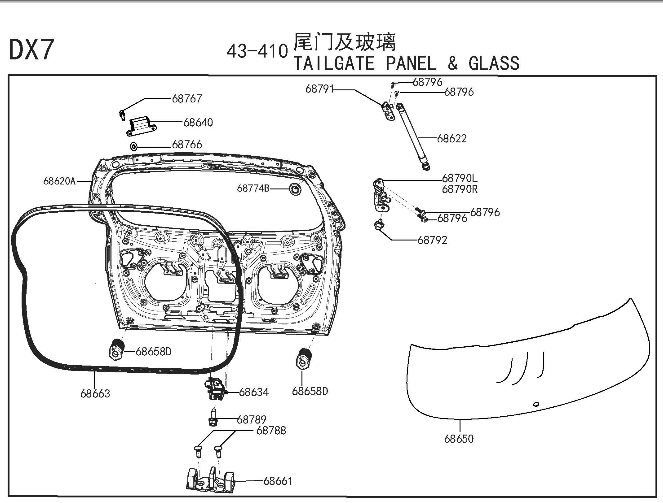 DX7

43-410 尾门及玻璃
TAILGATE PANEL & GLASS

68767
68640
68766
68620A
68774B
68791
68796
68796
68622
68790L
68790R
68796
68796
68792
68658D
68663
68634
68658D
68789
68788
68661
68650