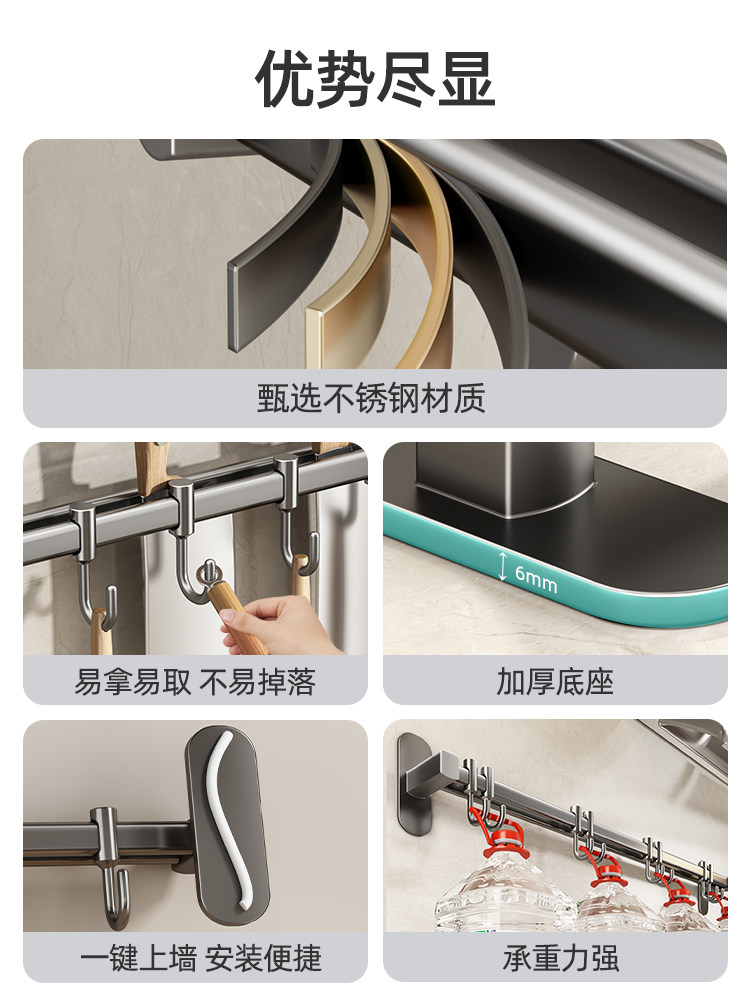 优势尽显

甄选不锈钢材质

易拿易取 不易掉落

6mm

加厚底座

一键上墙 安装便捷

承重力强