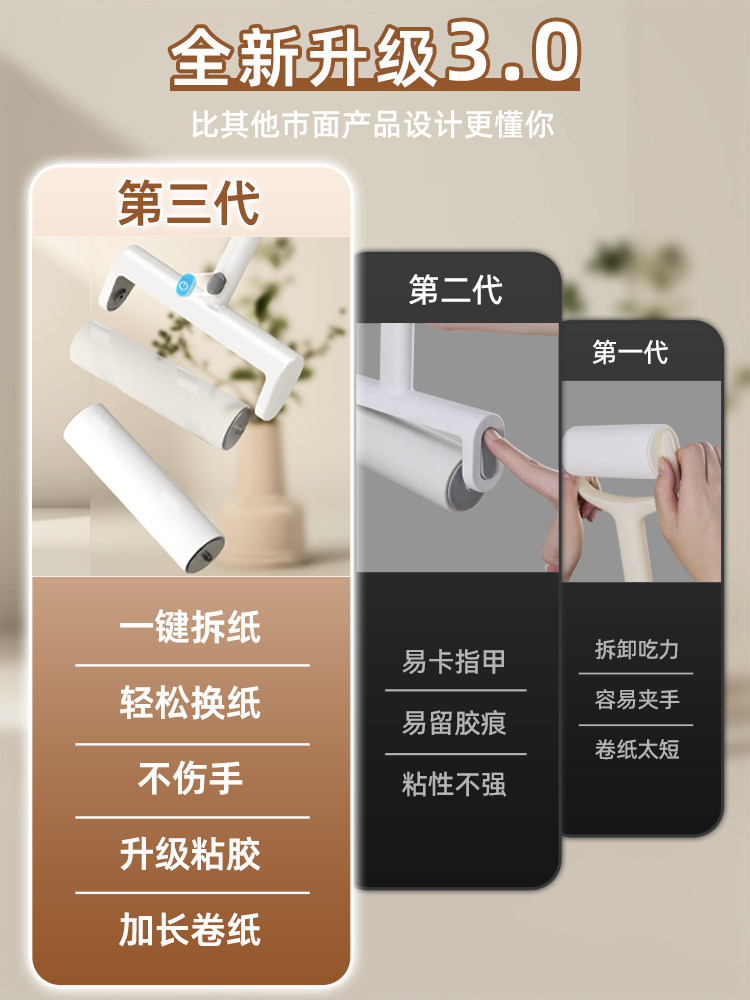 全新升级3.0
比其他市面产品设计更懂你

第三代

一键拆纸
轻松换纸
不伤手
升级粘胶
加长卷纸

第二代

易卡指甲
易留胶痕
粘性不强

第一代

拆卸吃力
容易夹手
卷纸太短