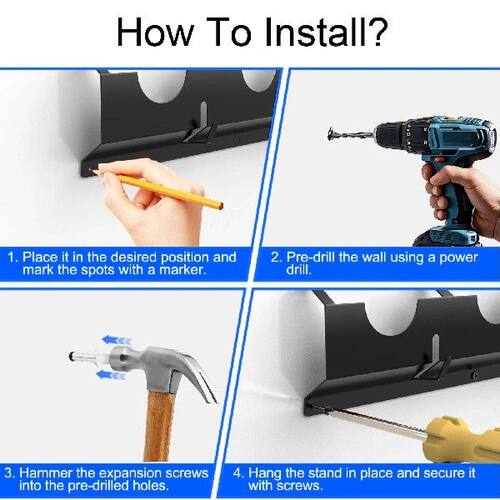 How To Install?

1. Place it in the desired position and mark the spots with a marker.

2. Pre-drill the wall using a power drill.

3. Hammer the expansion screws into the pre-drilled holes.

4. Hang the stand in place and secure it with screws.