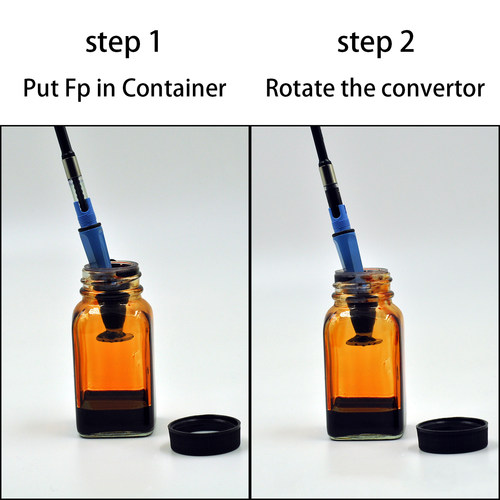 step 1
Put Fp in Container

step 2
Rotate the convertor