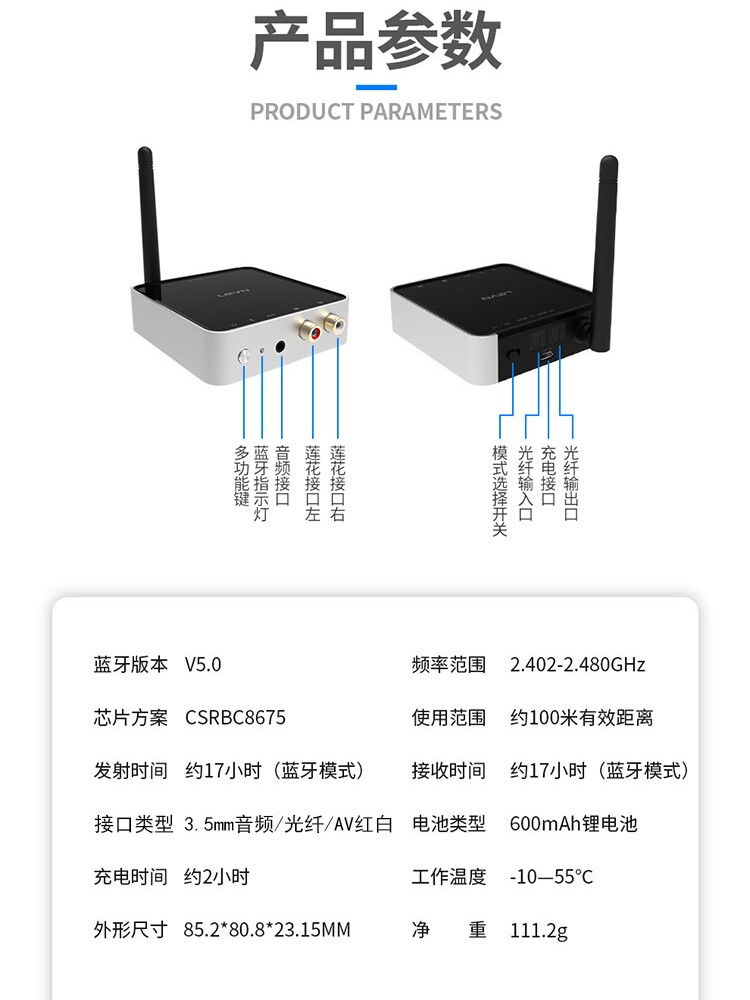 产品参数

PRODUCT PARAMETERS

多功能键
蓝牙指示灯
音频接口
莲花接口左
莲花接口右

模式选择开关
光纤输入口
充电接口
光纤输出口

| 蓝牙版本 | V5.0 | 频率范围 | 2.402-2.480GHz |
|---|---|---|---|
| 芯片方案 | CSRBC8675 | 使用范围 | 约100米有效距离 |
| 发射时间 | 约17小时（蓝牙模式） | 接收时间 | 约17小时（蓝牙模式） |
| 接口类型 | 3.5mm音频/光纤/AV红白 | 电池类型 | 600mAh锂电池 |
| 充电时间 | 约2小时 | 工作温度 | -10—55°C |
| 外形尺寸 | 85.2*80.8*23.15MM | 净 重 | 111.2g |