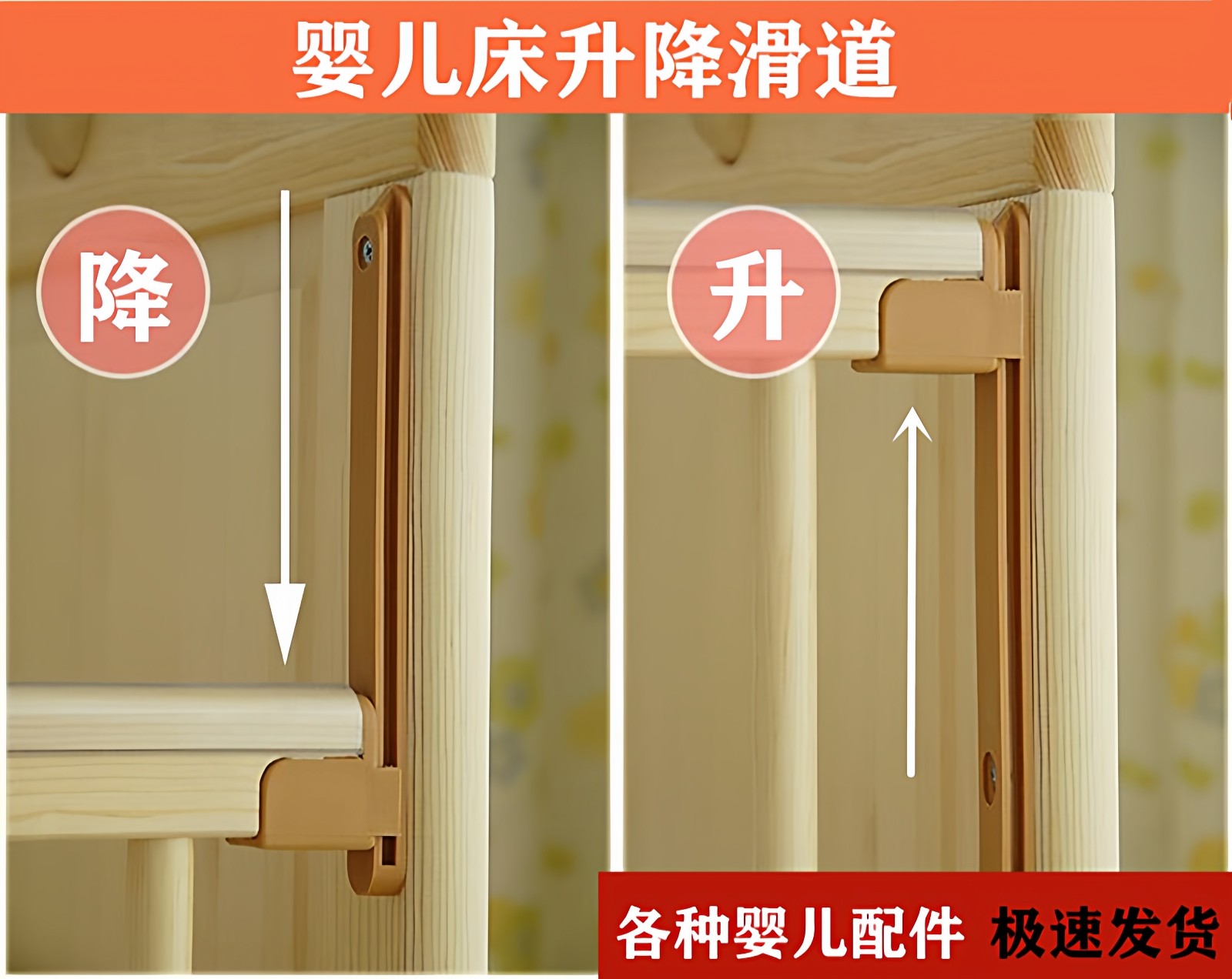 婴儿床升降滑道

降

升

各种婴儿配件 极速发货