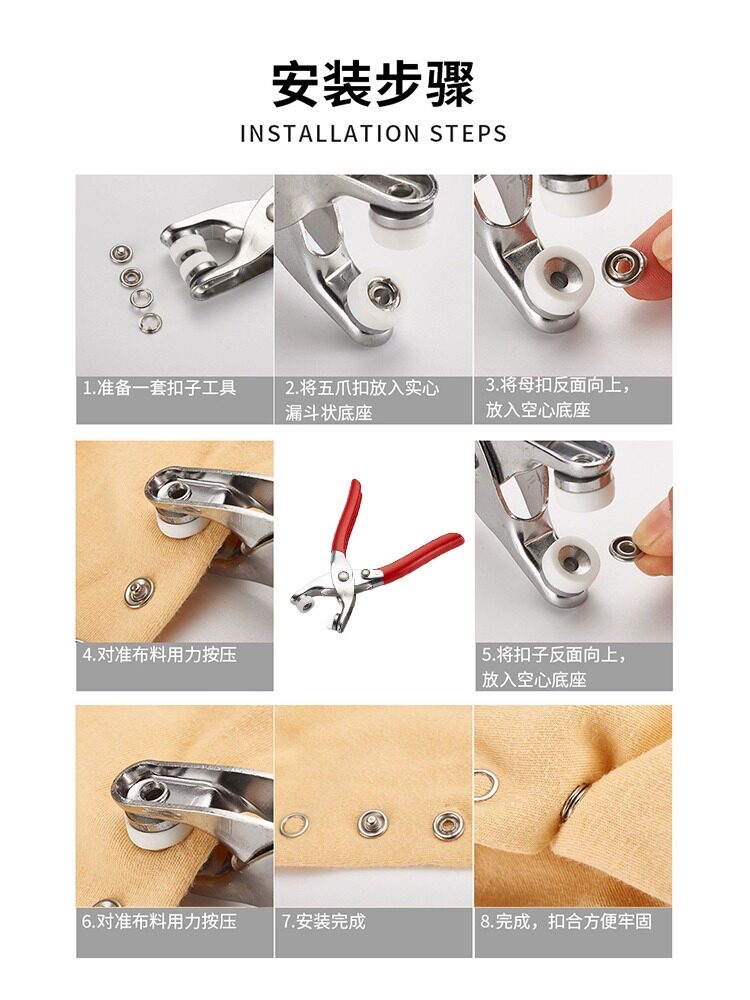 安装步骤
INSTALLATION STEPS

1.准备一套扣子工具

2.将五爪扣放入实心漏斗状底座

3.将母扣反面向上，放入空心底座

4.对准布料用力按压

5.将扣子反面向上，放入空心底座

6.对准布料用力按压

7.安装完成

8.完成，扣合方便牢固