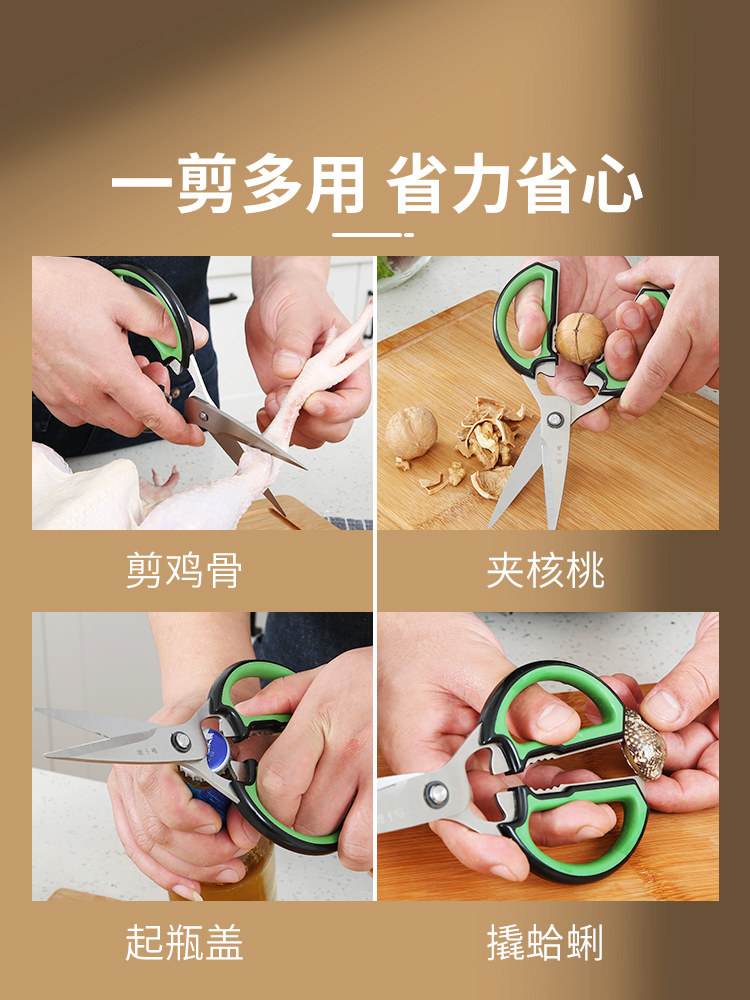 一剪多用 省力省心

剪鸡骨

夹核桃

起瓶盖

撬蛤蜊