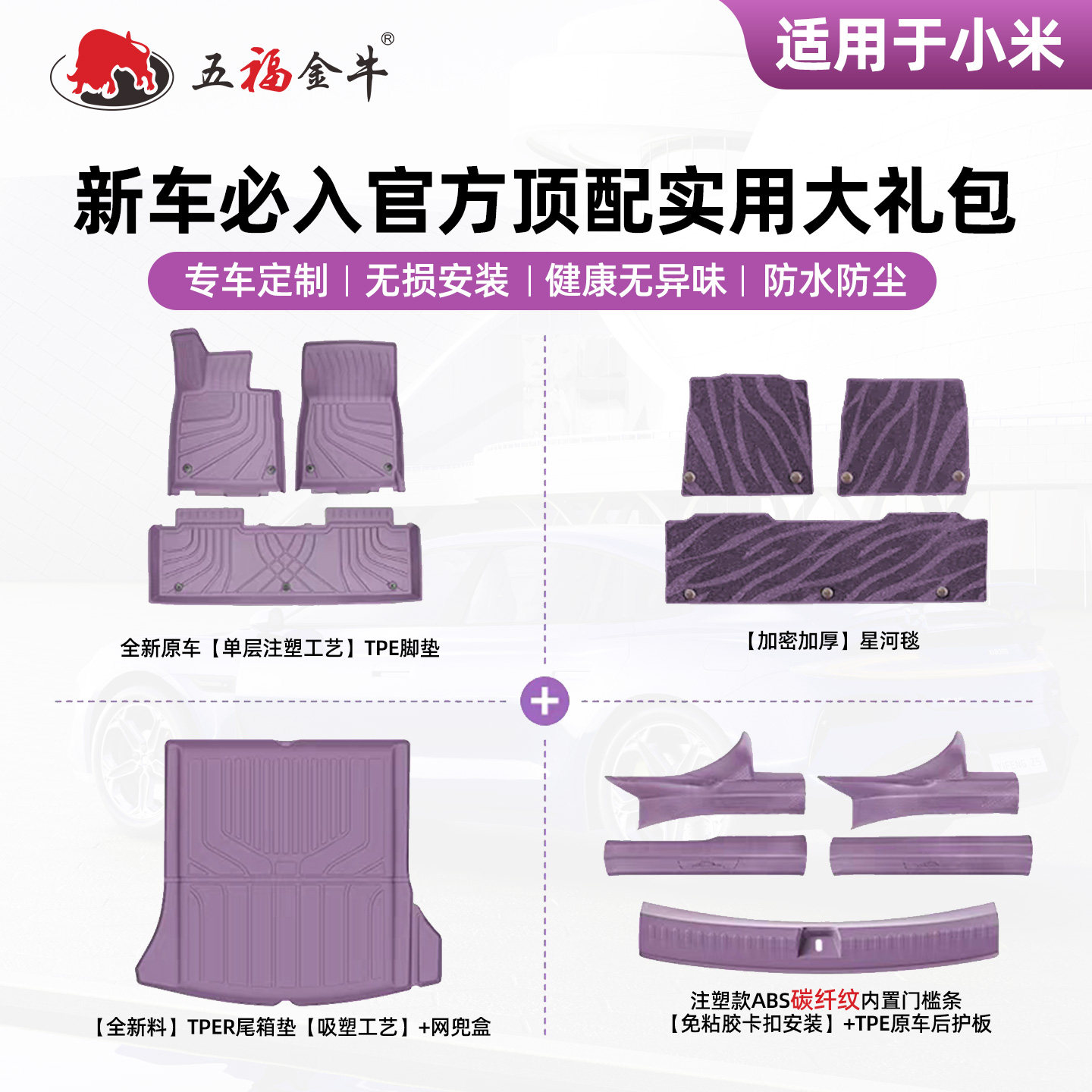 五福金牛®

适用于小米

新车必入官方顶配实用大礼包

专车定制 | 无损安装 | 健康无异味 | 防水防尘

全新原车【单层注塑工艺】TPE脚垫

【加密加厚】星河毯

+

【全新料】TPER尾箱垫【吸塑工艺】+网兜盒

注塑款ABS碳纤纹内置门槛条
【免粘胶卡扣安装】+TPE原车后护板