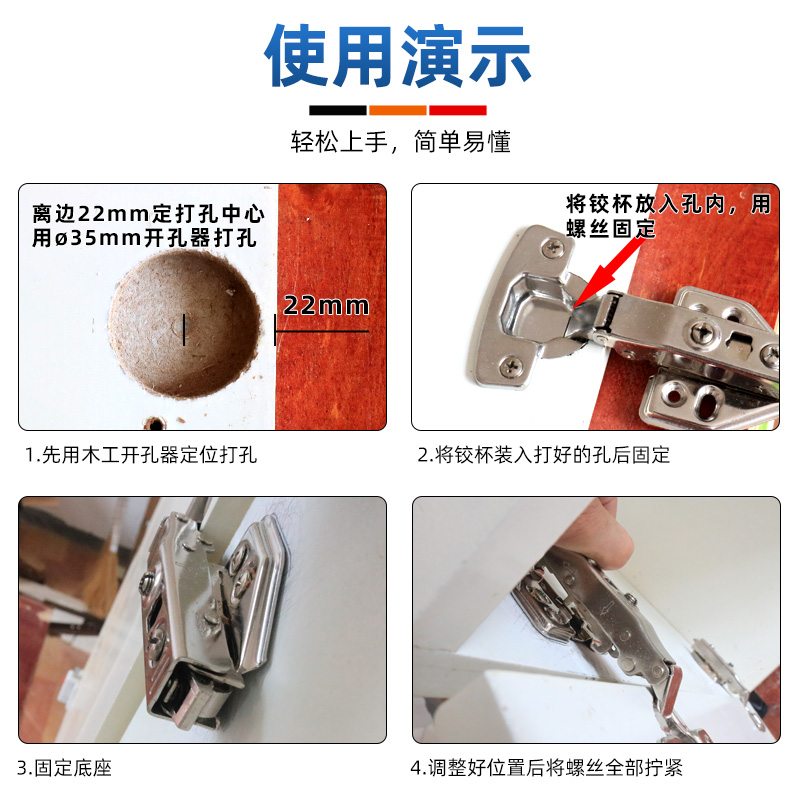 使用演示

轻松上手，简单易懂

离边22mm定打孔中心
用ø35mm开孔器打孔

22mm

1.先用木工开孔器定位打孔

将铰杯放入孔内，用螺丝固定

2.将铰杯装入打好的孔后固定

3.固定底座

4.调整好位置后将螺丝全部拧紧