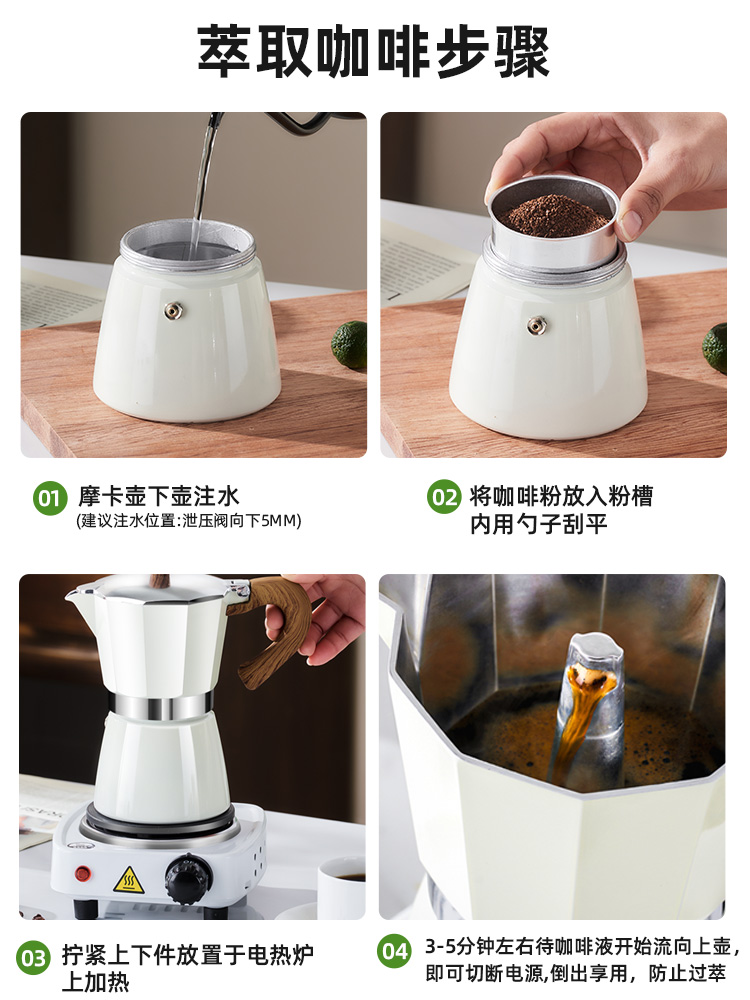 萃取咖啡步骤

01 摩卡壶下壶注水
(建议注水位置:泄压阀向下5MM)

02 将咖啡粉放入粉槽内用勺子刮平

03 拧紧上下件放置于电热炉上加热

04 3-5分钟左右待咖啡液开始流向上壶，即可切断电源,倒出享用，防止过萃