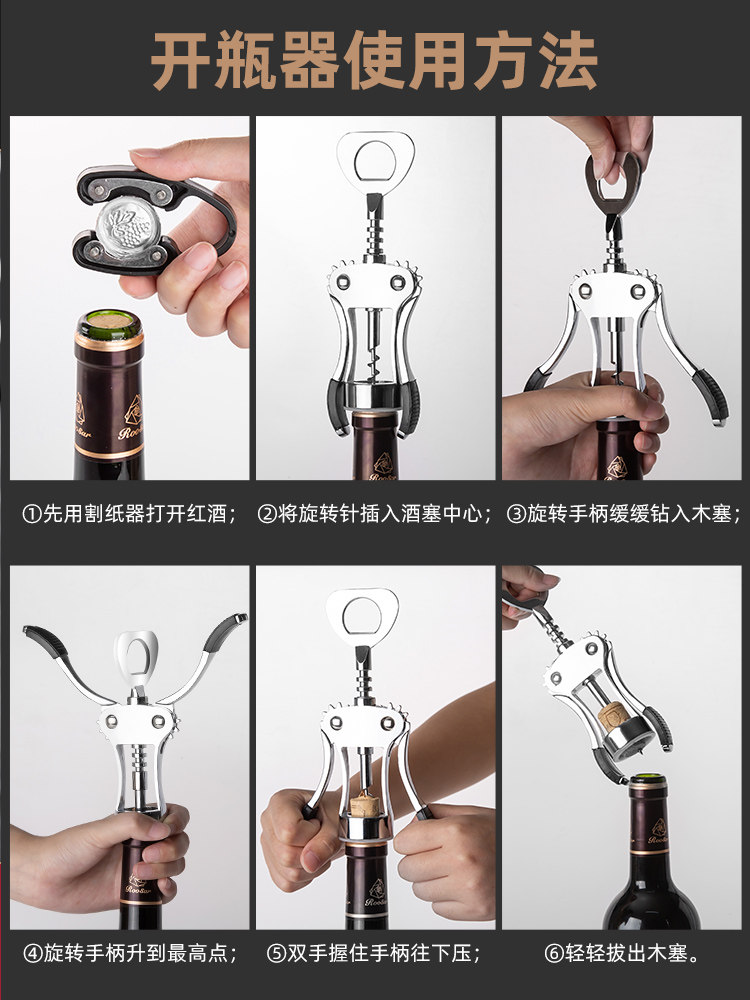 开瓶器使用方法

①先用割纸器打开红酒；

②将旋转针插入酒塞中心；

③旋转手柄缓缓钻入木塞；

④旋转手柄升到最高点；

⑤双手握住手柄往下压；

⑥轻轻拔出木塞。