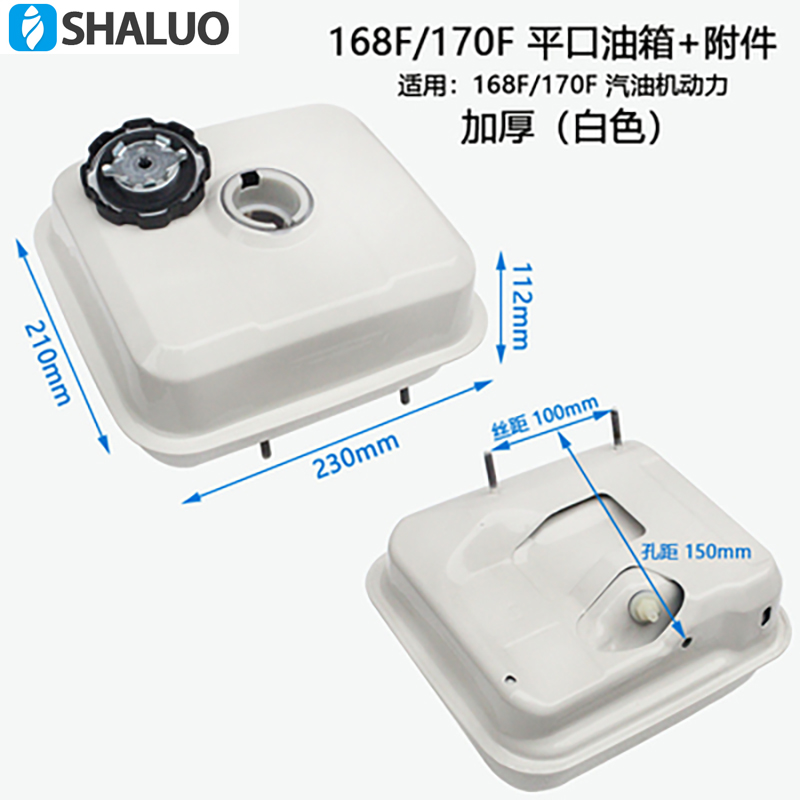 SHALUO

168F/170F 平口油箱+附件
适用：168F/170F 汽油机动力
加厚（白色）

210mm

112mm

230mm

丝距 100mm

孔距 150mm