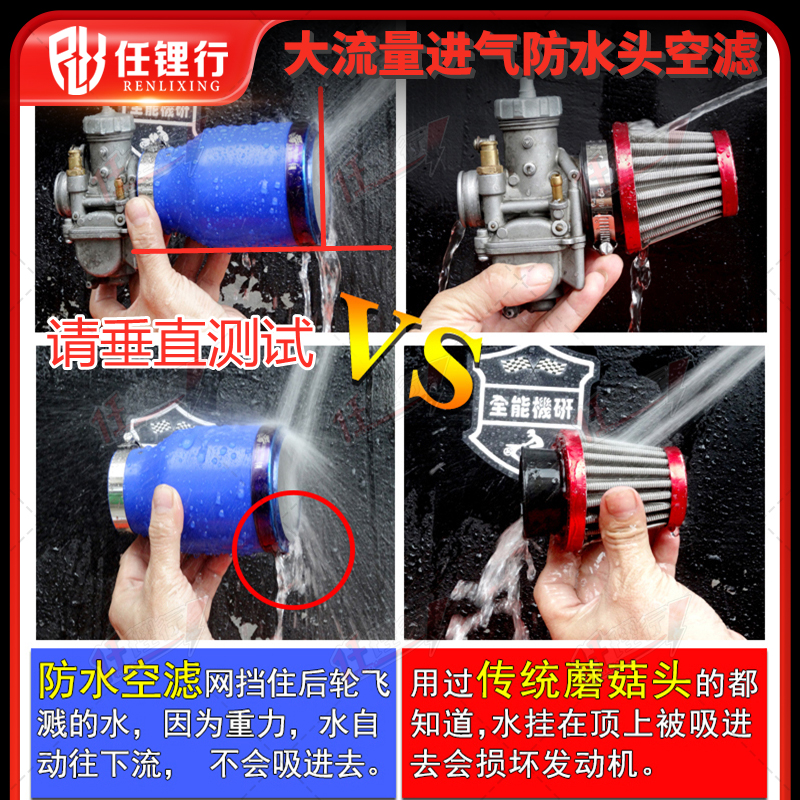 任锂行
RENLIXING

大流量进气防水头空滤

全能機研

请垂直测试

VS

全能機研

防水空滤网挡住后轮飞溅的水，因为重力，水自动往下流， 不会吸进去。

用过传统蘑菇头的都知道,水挂在顶上被吸进去会损坏发动机。