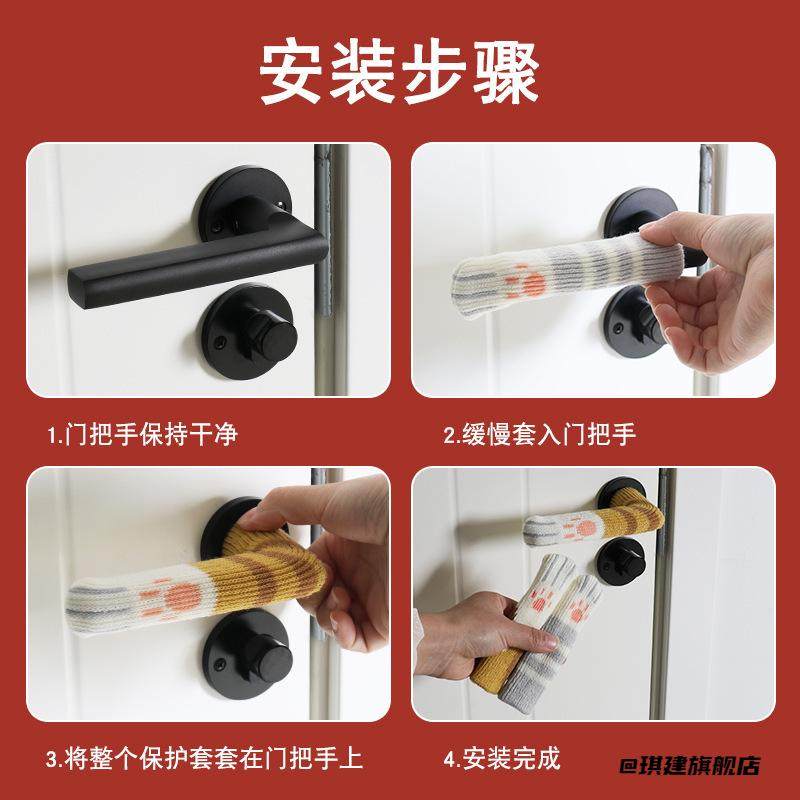 安装步骤

1.门把手保持干净

2.缓慢套入门把手

3.将整个保护套套在门把手上

4.安装完成

@琪建旗舰店