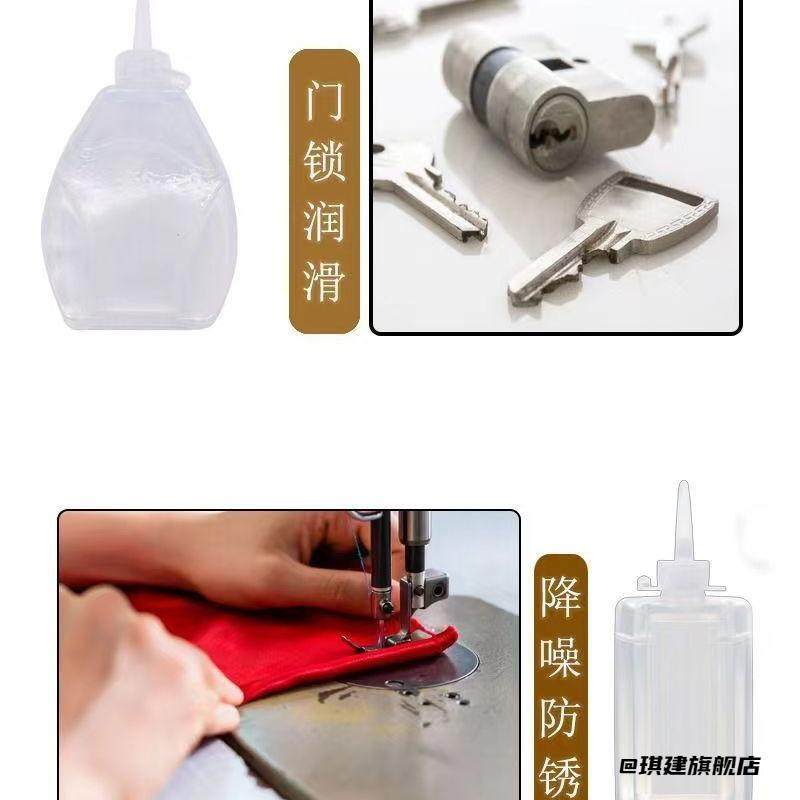 门锁润滑

降噪防锈

@琪建旗舰店