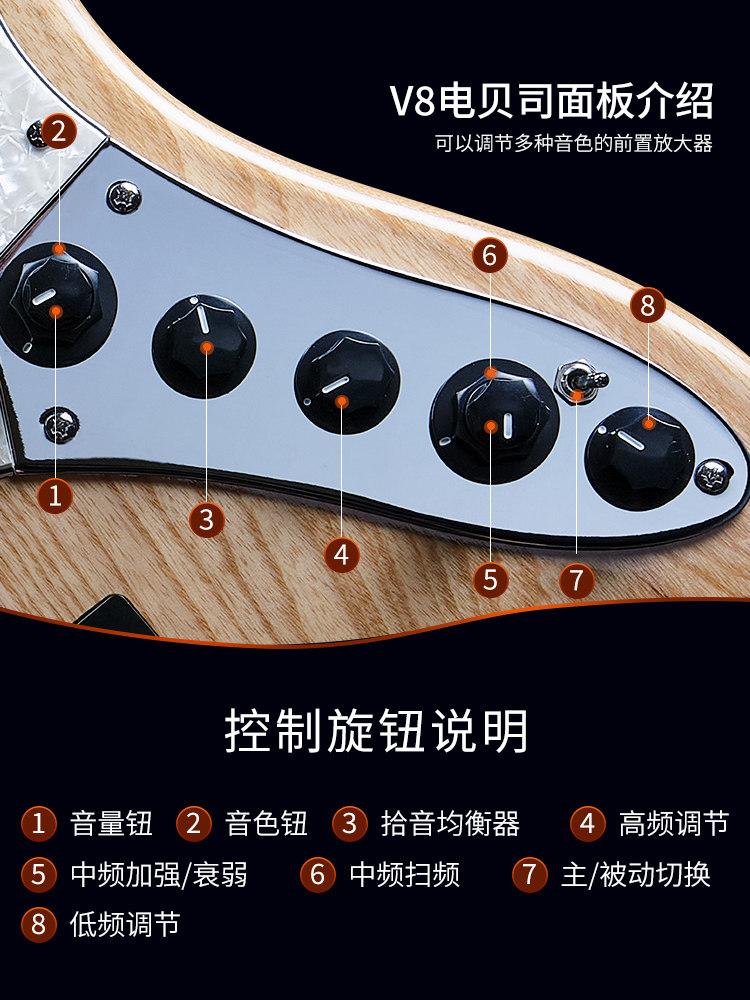 V8电贝司面板介绍
可以调节多种音色的前置放大器

2
6
8
1
3
4
5
7

控制旋钮说明

1 音量钮 2 音色钮 3 拾音均衡器 4 高频调节
5 中频加强/衰弱 6 中频扫频 7 主/被动切换
8 低频调节