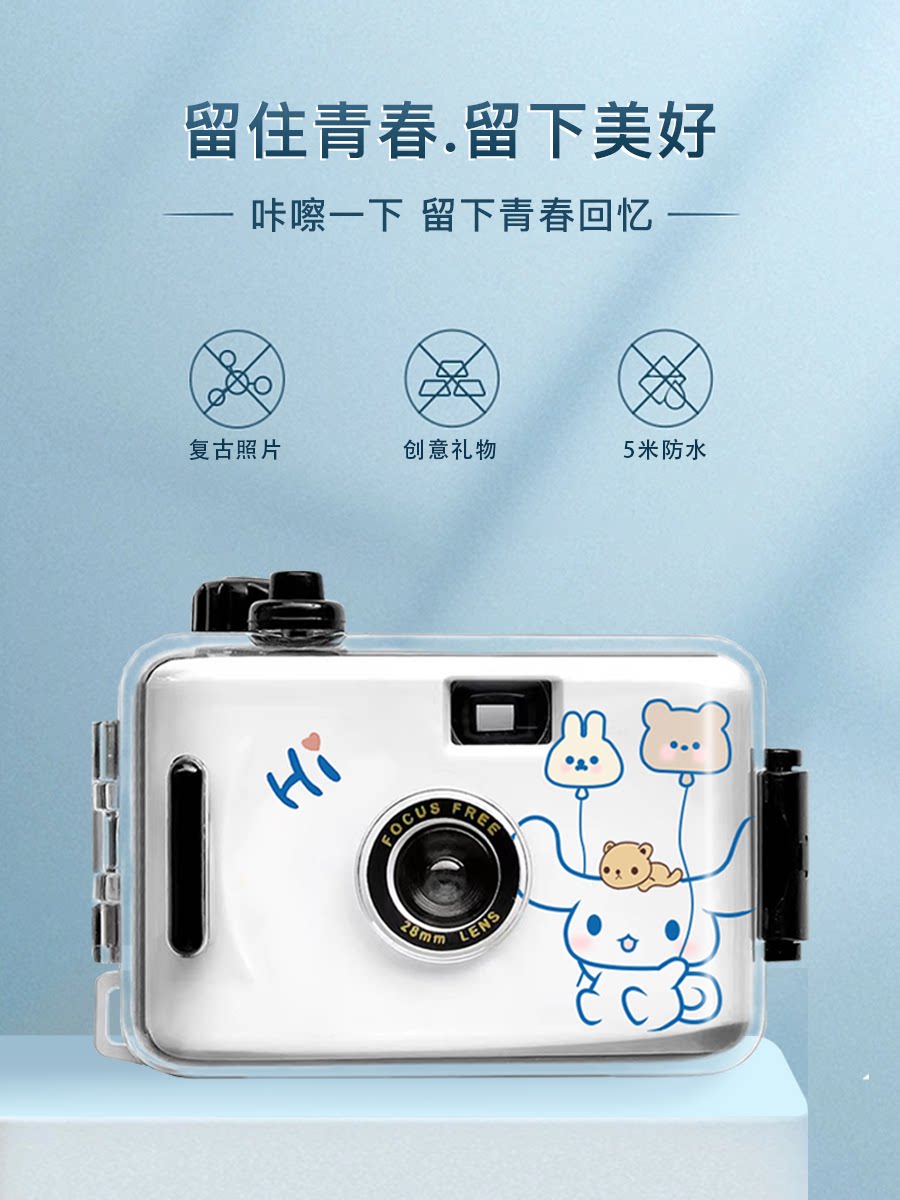 留住青春.留下美好

咔嚓一下 留下青春回忆

复古照片

创意礼物

5米防水

Hi

FOCUS FREE

28mm LENS