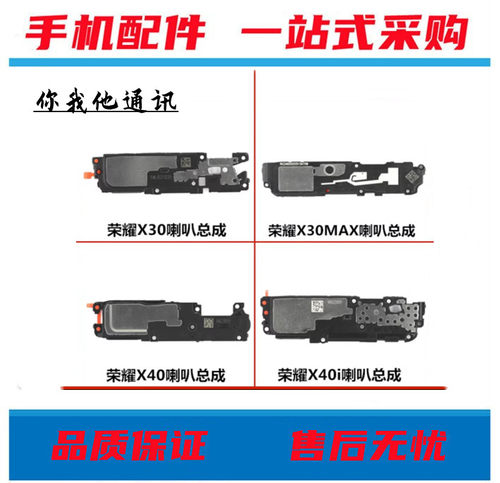 手机配件 一站式采购

你我他通讯

荣耀X30喇叭总成

荣耀X30MAX喇叭总成

荣耀X40喇叭总成

荣耀X40i喇叭总成

品质保证 售后无忧