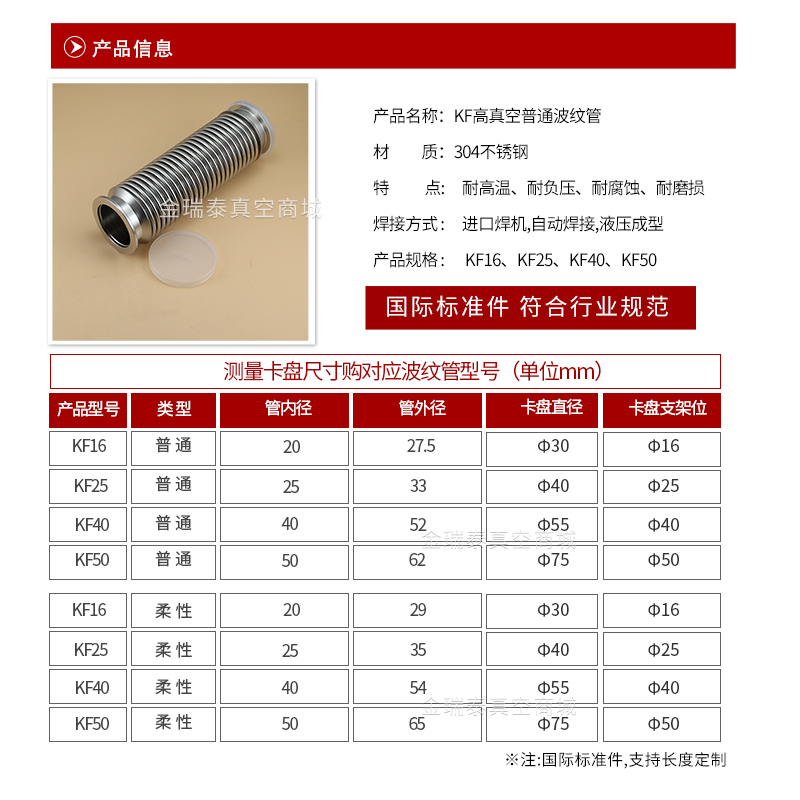 产品信息

金瑞泰真空商城

产品名称：KF高真空普通波纹管
材　　质：304不锈钢
特　　点：耐高温、耐负压、耐腐蚀、耐磨损
焊接方式：进口焊机,自动焊接,液压成型
产品规格：KF16、KF25、KF40、KF50

国际标准件 符合行业规范

测量卡盘尺寸购对应波纹管型号（单位mm）

| 产品型号 | 类型 | 管内径 | 管外径 | 卡盘直径 | 卡盘支架位 |
|---|---|---|---|---|---|
| KF16 | 普通 | 20 | 27.5 | Φ30 | Φ16 |
| KF25 | 普通 | 25 | 33 | Φ40 | Φ25 |
| KF40 | 普通 | 40 | 52 | Φ55 | Φ40 |
| KF50 | 普通 | 50 | 62 | Φ75 | Φ50 |
| KF16 | 柔性 | 20 | 29 | Φ30 | Φ16 |
| KF25 | 柔性 | 25 | 35 | Φ40 | Φ25 |
| KF40 | 柔性 | 40 | 54 | Φ55 | Φ40 |
| KF50 | 柔性 | 50 | 65 | Φ75 | Φ50 |

金瑞泰真空商城
金瑞泰真空商城

※注:国际标准件,支持长度定制