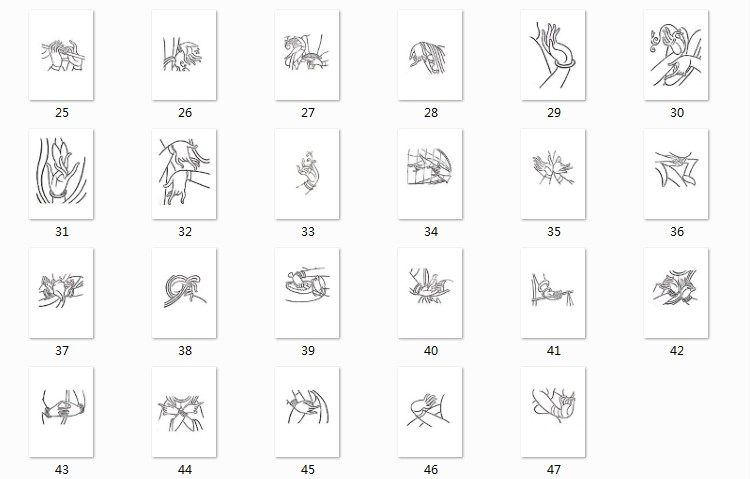 25 26 27 28 29 30

31 32 33 34 35 36

37 38 39 40 41 42

43 44 45 46 47