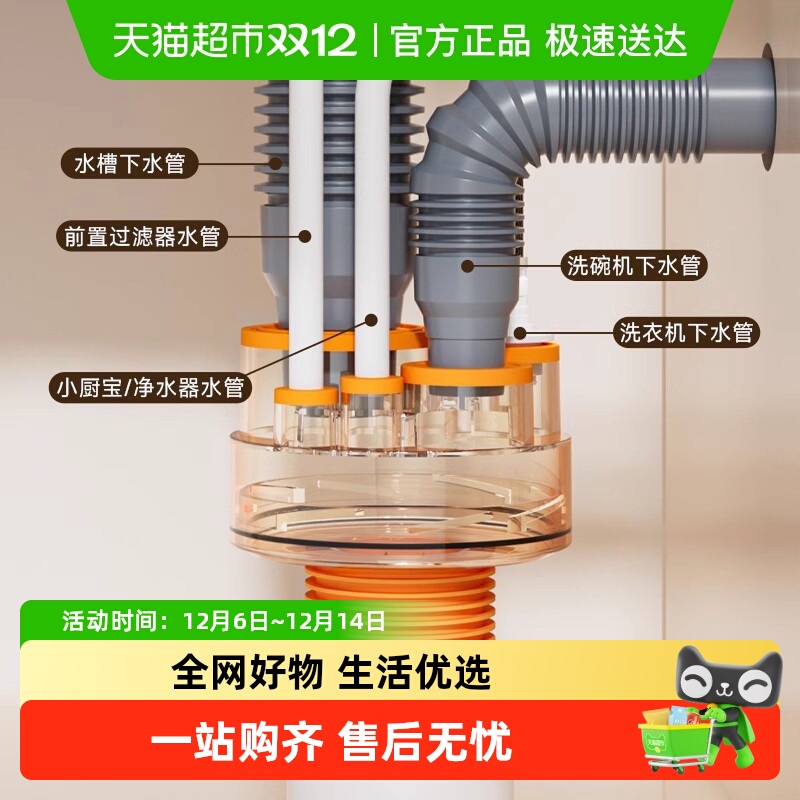 天猫超市双12 | 官方正品 极速送达

水槽下水管

前置过滤器水管

洗碗机下水管

洗衣机下水管

小厨宝/净水器水管

活动时间：12月6日~12月14日

全网好物 生活优选

一站购齐 售后无忧

天猫超市