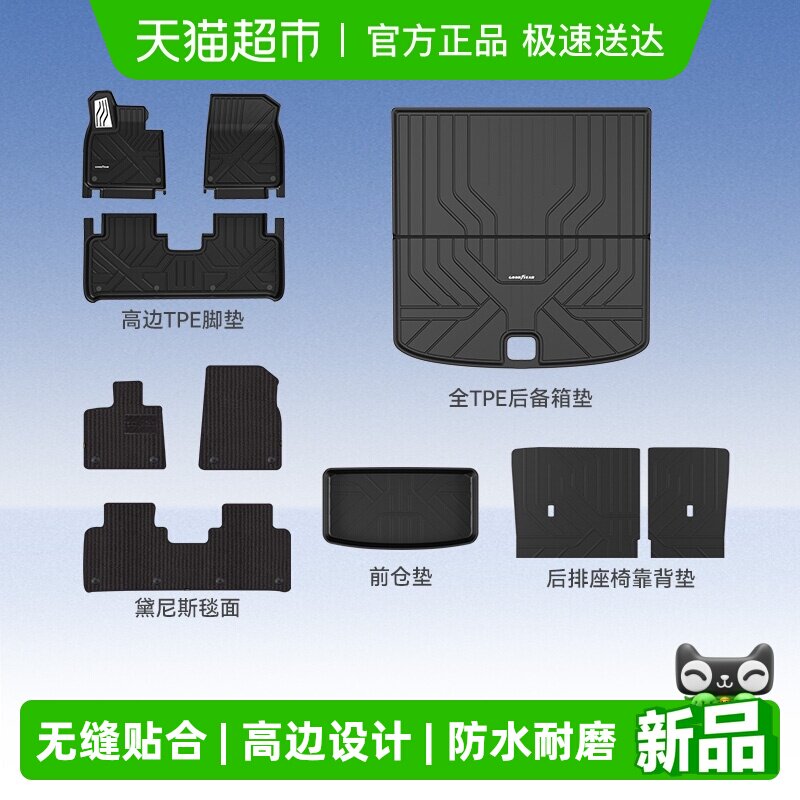 天猫超市 | 官方正品 极速送达

GOODYEAR

高边TPE脚垫

GOODYEAR

全TPE后备箱垫

黛尼斯毯面

前仓垫

后排座椅靠背垫

无缝贴合 | 高边设计 | 防水耐磨

新品