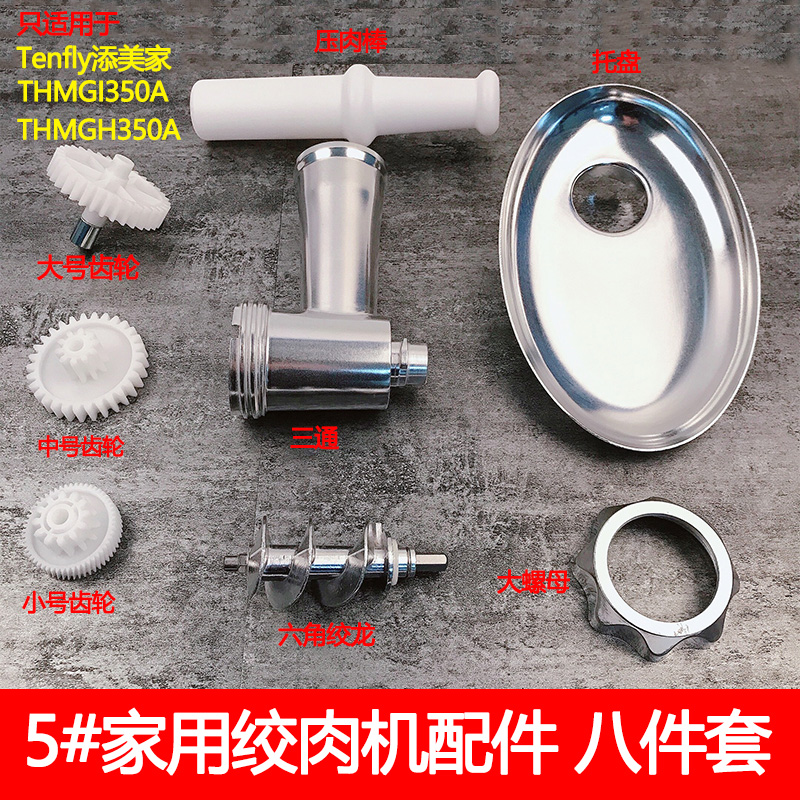 只适用于
Tenfly添美家
THMGI350A
THMGH350A

压肉棒

托盘

大号齿轮

中号齿轮

三通

小号齿轮

六角绞龙

大螺母

5#家用绞肉机配件 八件套