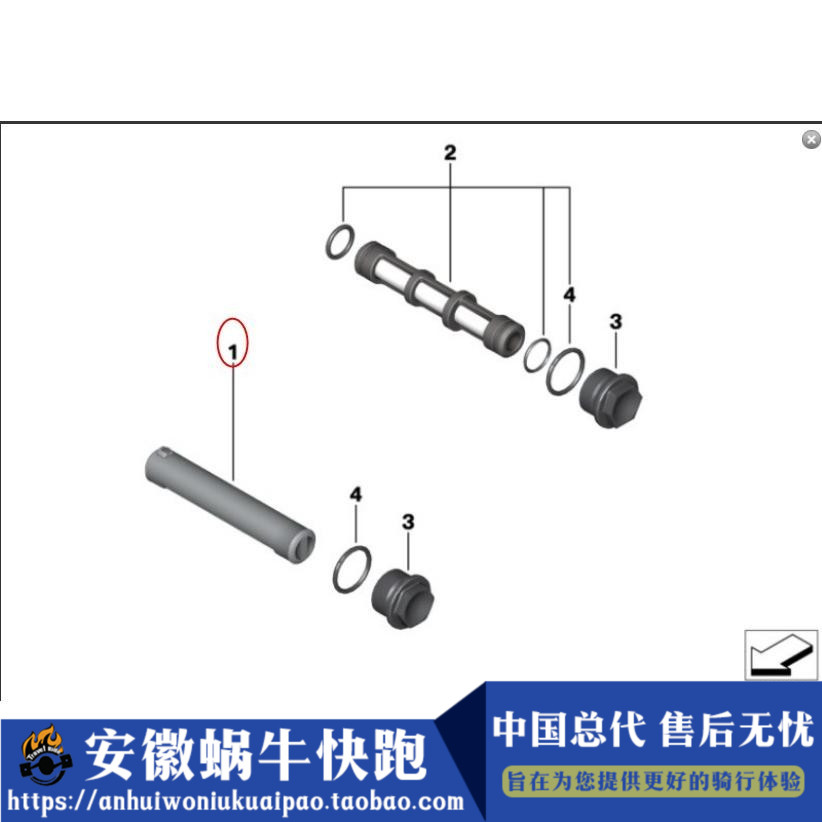 2

4

3

1

4

3

安徽蜗牛快跑

https://anhuiwoniukuaipao.taobao.com

中国总代 售后无忧

旨在为您提供更好的骑行体验