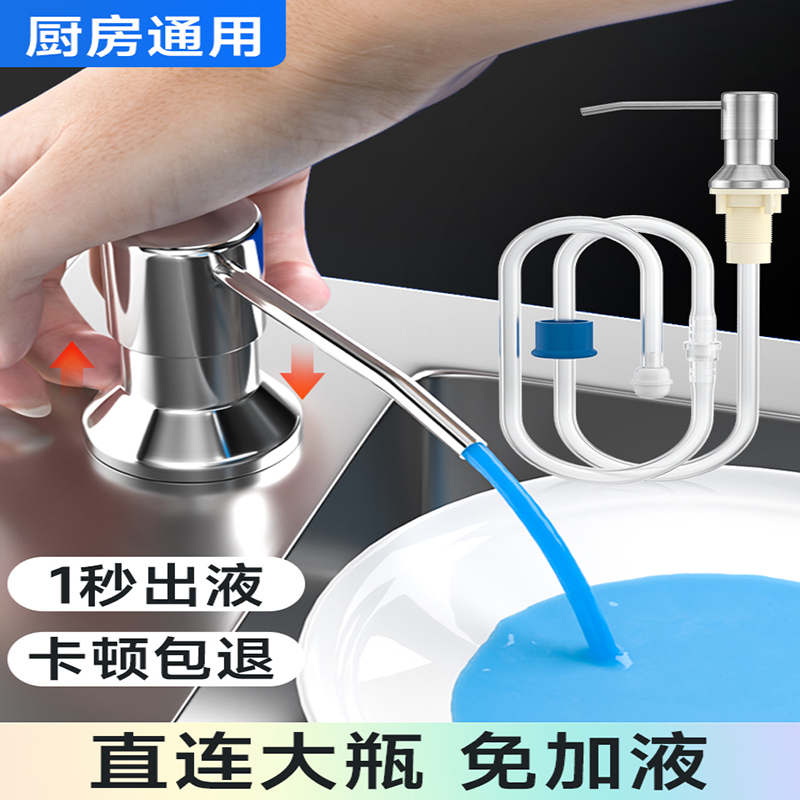 厨房通用

1秒出液

卡顿包退

直连大瓶 免加液