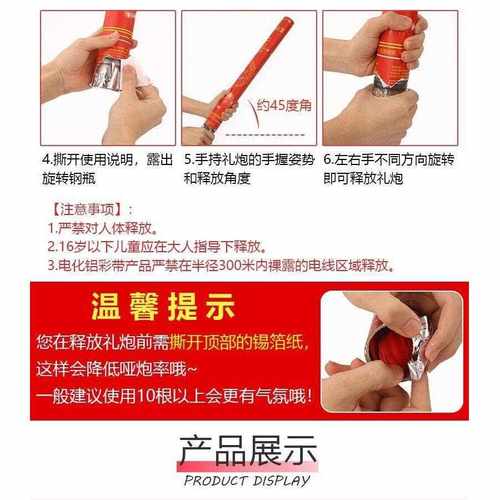 约45度角

4.撕开使用说明，露出旋转钢瓶

5.手持礼炮的手握姿势和释放角度

6.左右手不同方向旋转即可释放礼炮

【注意事项】:
1.严禁对人体释放。
2.16岁以下儿童应在大人指导下释放。
3.电化铝彩带产品严禁在半径300米内裸露的电线区域释放。

温馨提示

您在释放礼炮前需撕开顶部的锡箔纸，
这样会降低哑炮率哦~
一般建议使用10根以上会更有气氛哦!

产品展示
PRODUCT DISPLAY