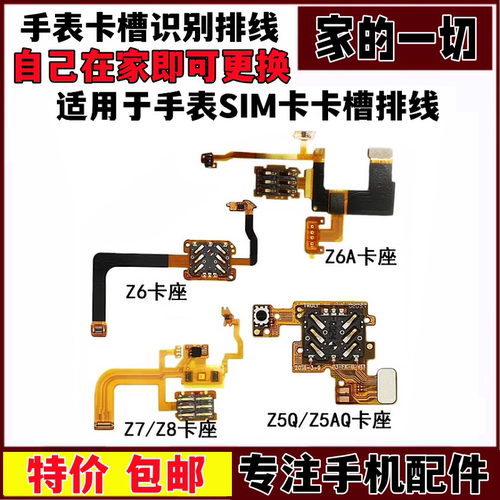 手表卡槽识别排线

家的一切

自己在家即可更换

适用于手表SIM卡卡槽排线

Z6A卡座

Z6卡座

Z7/Z8卡座

Z5Q/Z5AQ卡座

特价 包邮

专注手机配件