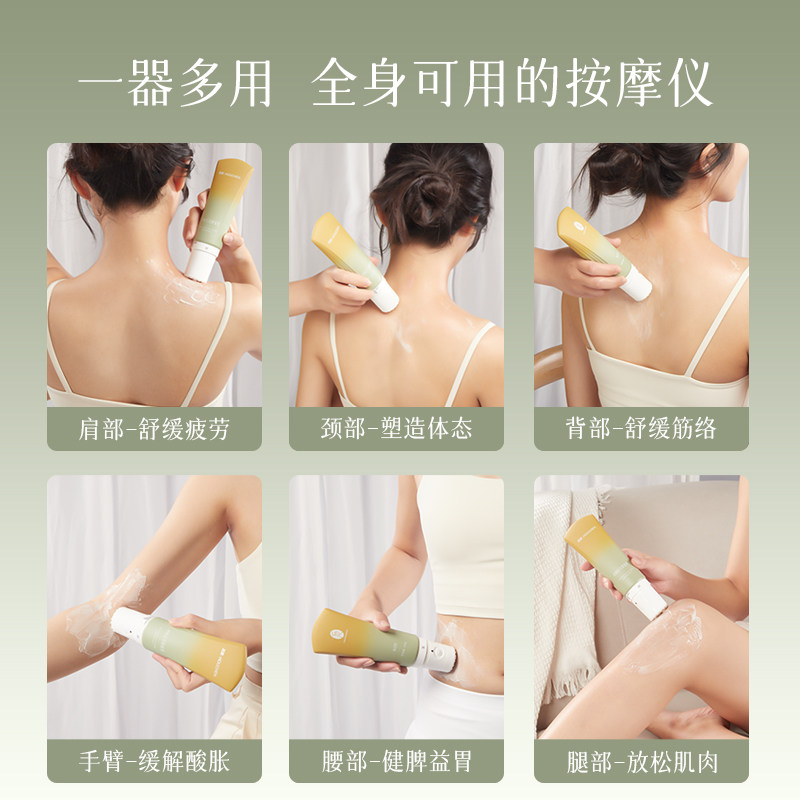 一器多用 全身可用的按摩仪

肩部-舒缓疲劳

颈部-塑造体态

背部-舒缓筋络

手臂-缓解酸胀

腰部-健脾益胃

腿部-放松肌肉