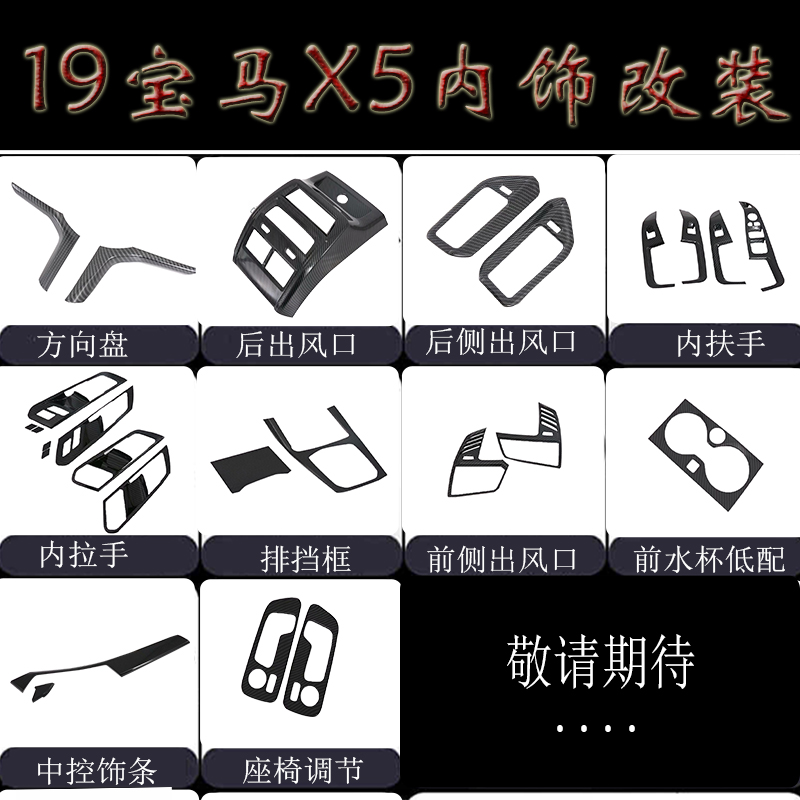 19宝马X5内饰改装

方向盘

后出风口

后侧出风口

内扶手

内拉手

排挡框

前侧出风口

前水杯低配

中控饰条

座椅调节

敬请期待
....