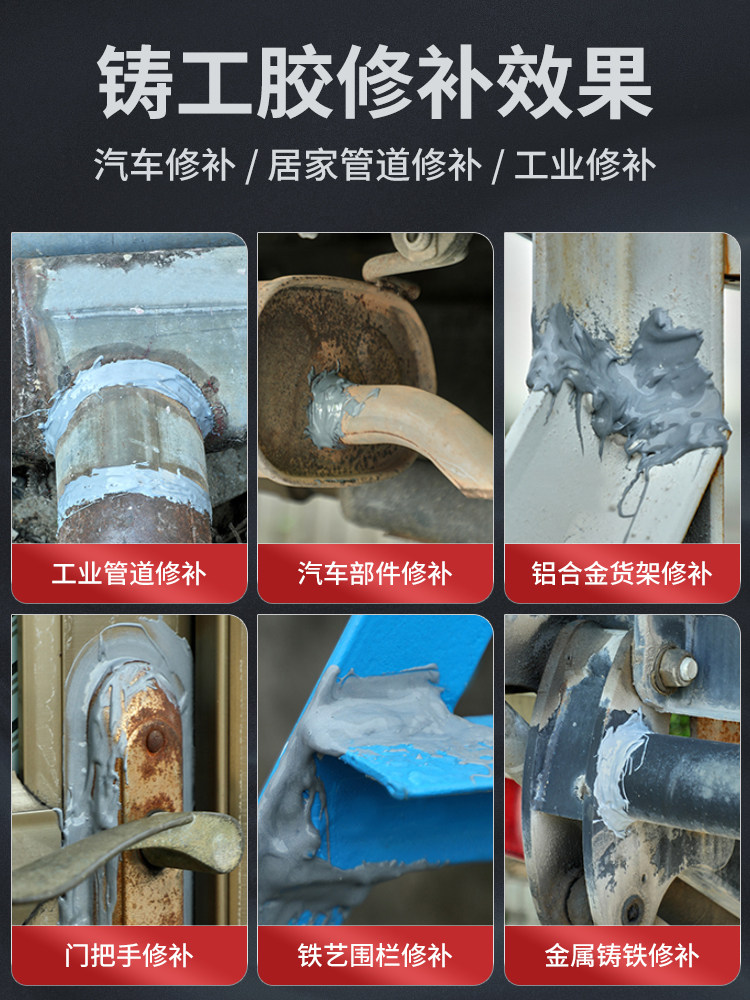 铸工胶修补效果

汽车修补 / 居家管道修补 / 工业修补

工业管道修补

汽车部件修补

铝合金货架修补

门把手修补

铁艺围栏修补

金属铸铁修补