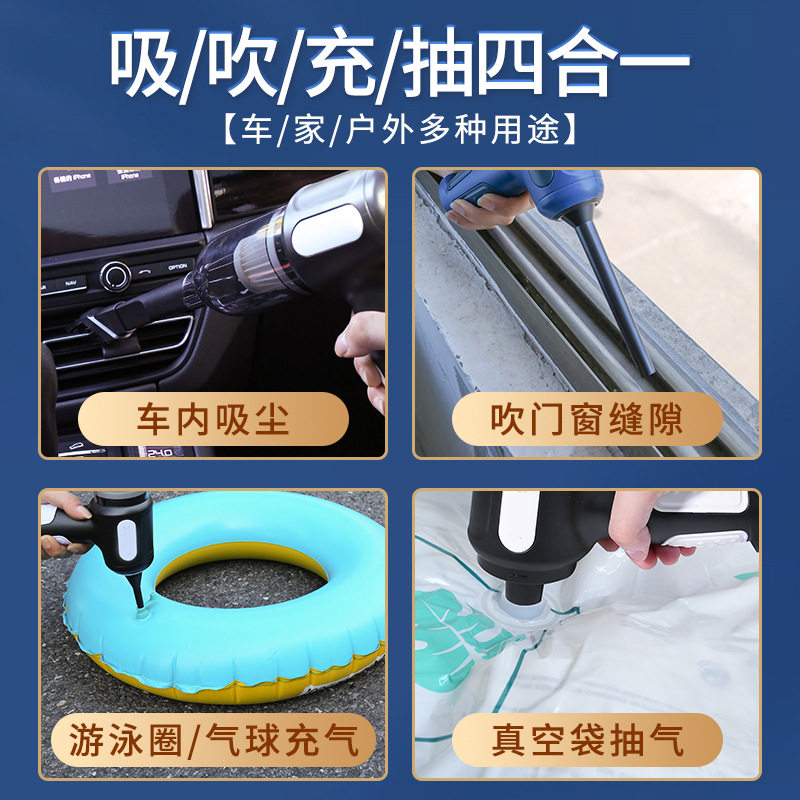 吸/吹/充/抽四合一
【车/家/户外多种用途】

NAV
OPTION
24.0
车内吸尘

吹门窗缝隙

游泳圈/气球充气

真空袋抽气