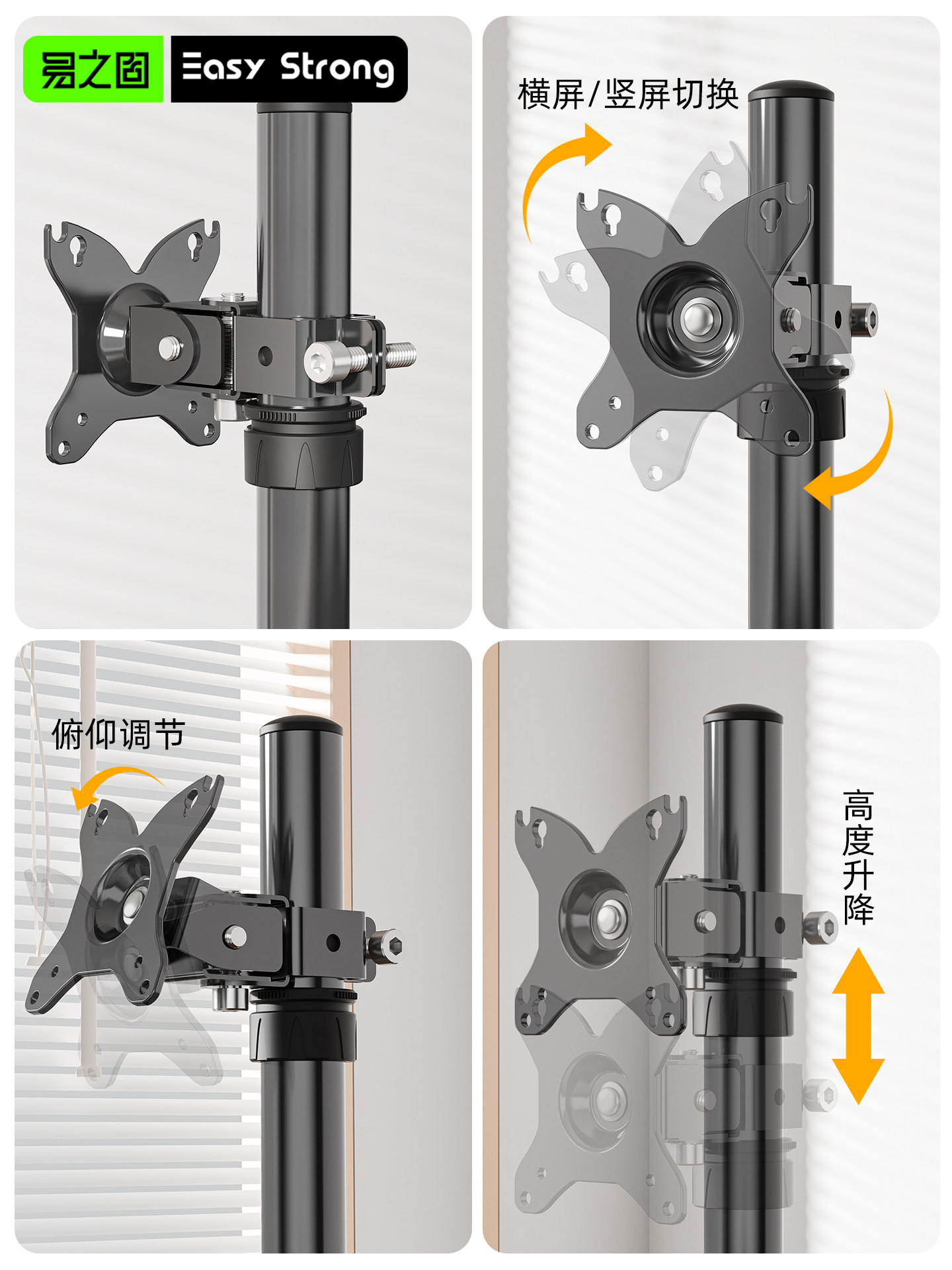 易之固 Easy Strong

横屏/竖屏切换

俯仰调节

高度升降