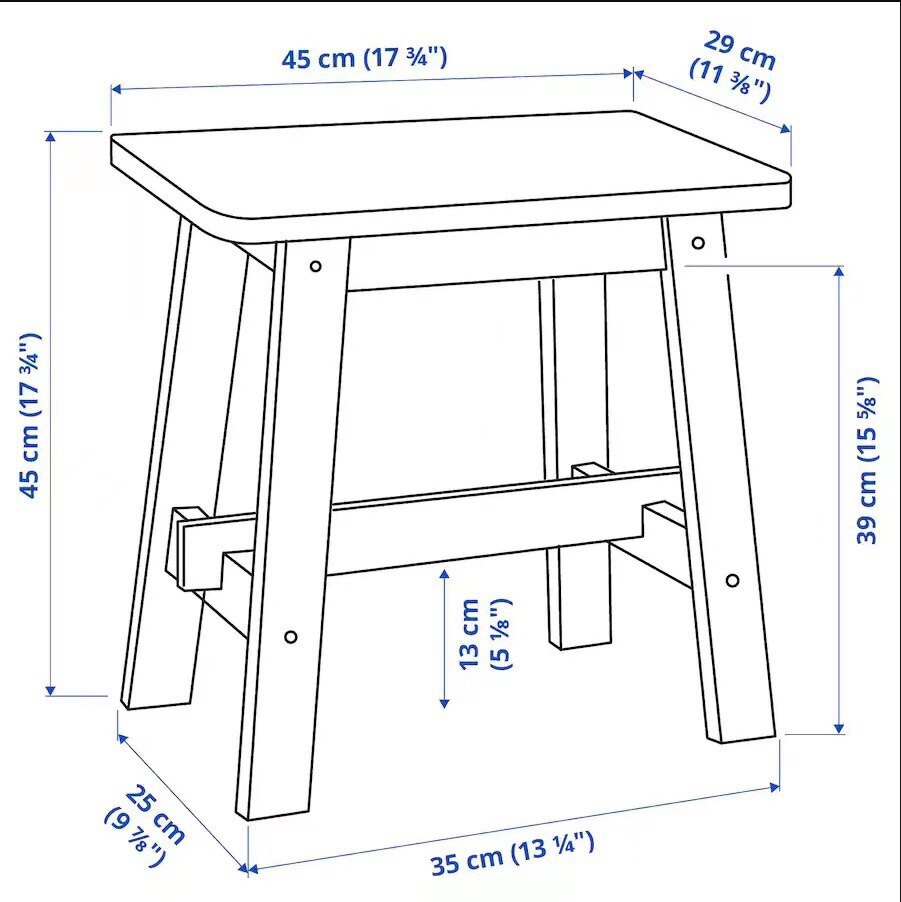 45 cm (17 ¾")

29 cm
(11 ⅜")

45 cm (17 ¾")

39 cm (15 ⅝")

13 cm
(5 ⅛")

25 cm
(9 ⅞")

35 cm (13 ¼")