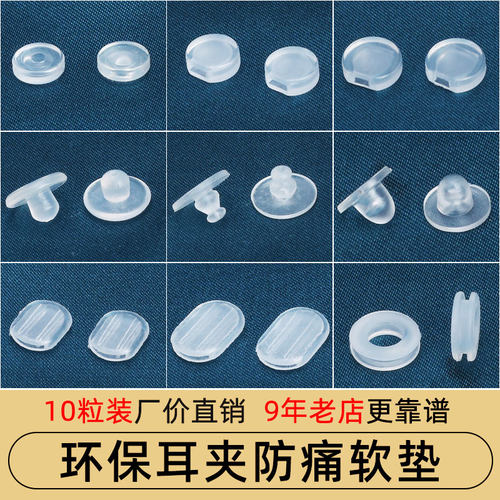 10粒装厂价直销 9年老店更靠谱

环保耳夹防痛软垫