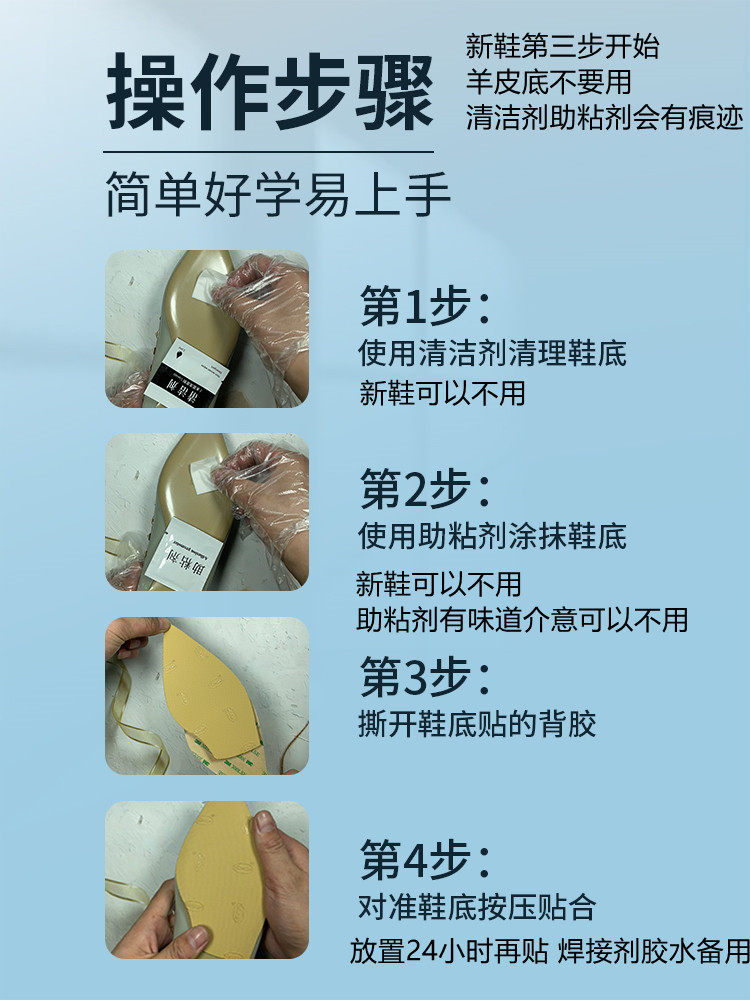 操作步骤

新鞋第三步开始
羊皮底不要用
清洁剂助粘剂会有痕迹

简单好学易上手

清洁剂

第1步：
使用清洁剂清理鞋底
新鞋可以不用

助粘剂

第2步：
使用助粘剂涂抹鞋底
新鞋可以不用
助粘剂有味道介意可以不用

第3步：
撕开鞋底贴的背胶

第4步：
对准鞋底按压贴合
放置24小时再贴 焊接剂胶水备用