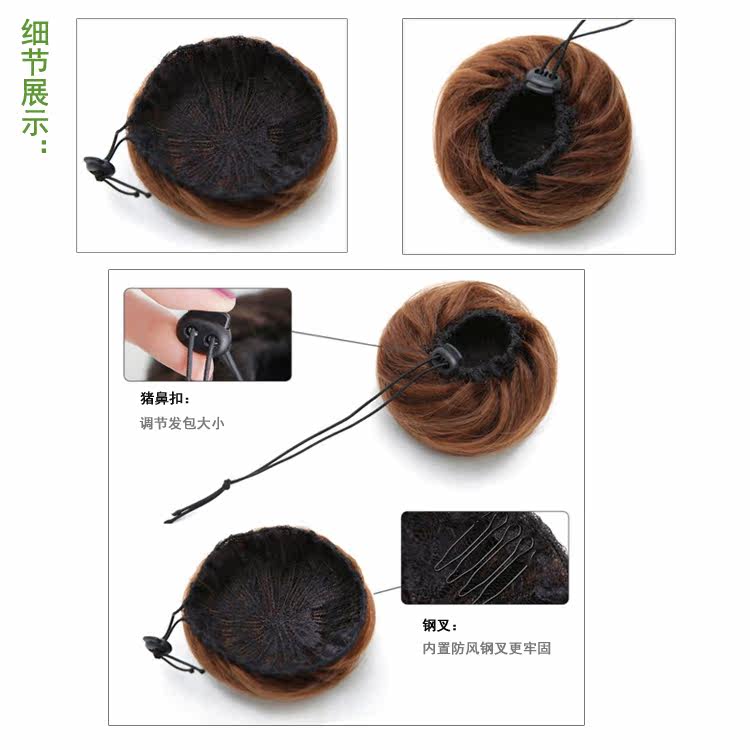 细节展示：

猪鼻扣：
调节发包大小

钢叉：
内置防风钢叉更牢固