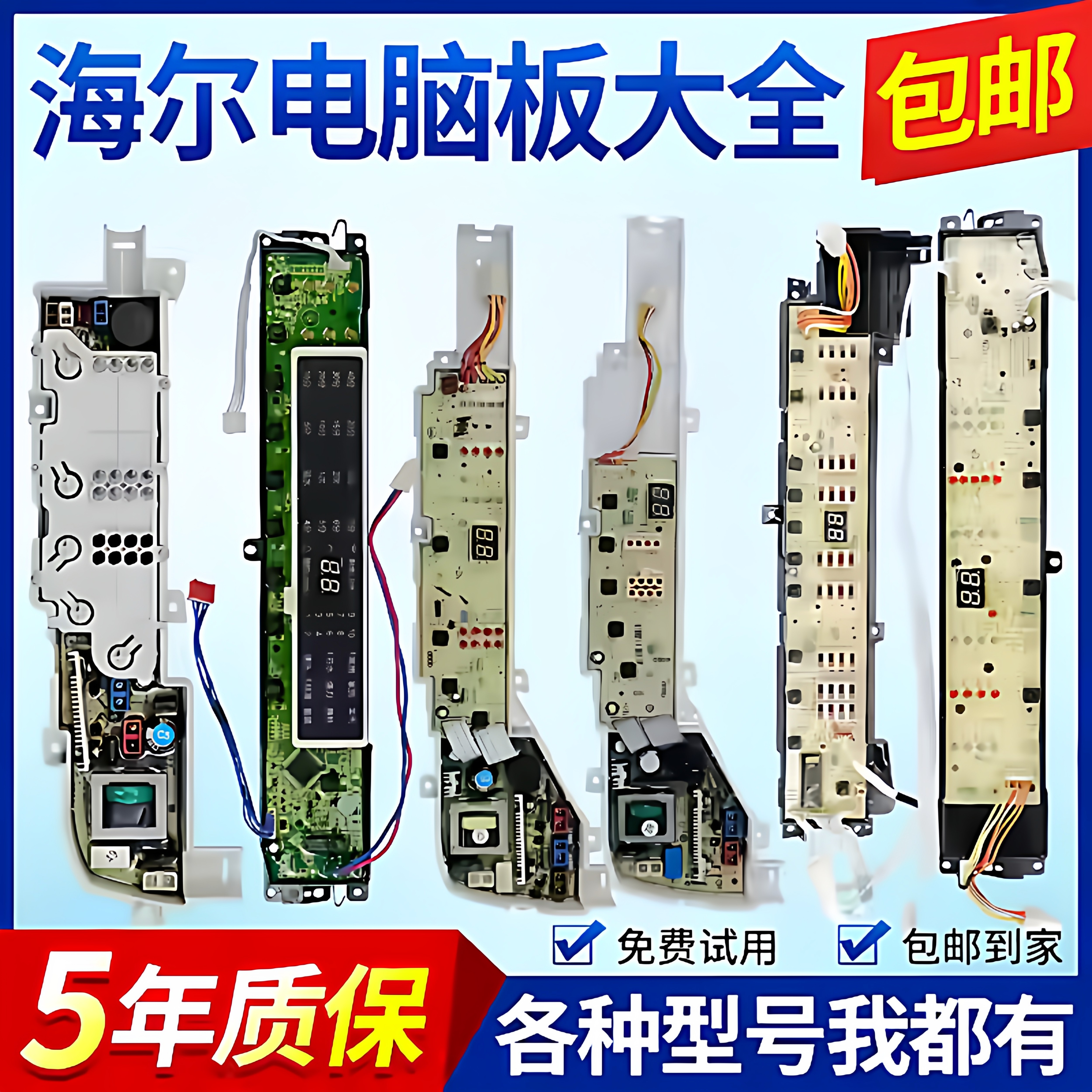 海尔电脑板大全

包邮

免费试用

包邮到家

5年质保

各种型号我都有