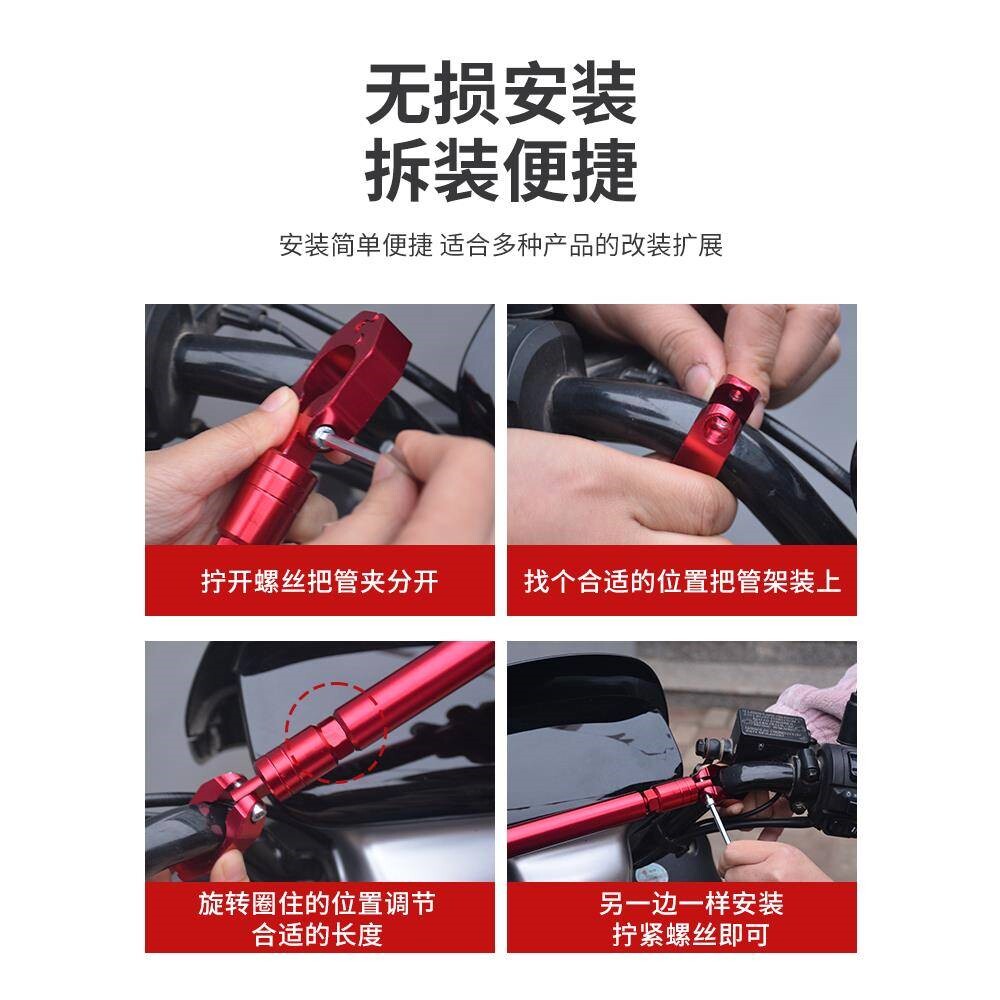 无损安装
拆装便捷

安装简单便捷 适合多种产品的改装扩展

拧开螺丝把管夹分开

找个合适的位置把管架装上

旋转圈住的位置调节
合适的长度

另一边一样安装
拧紧螺丝即可