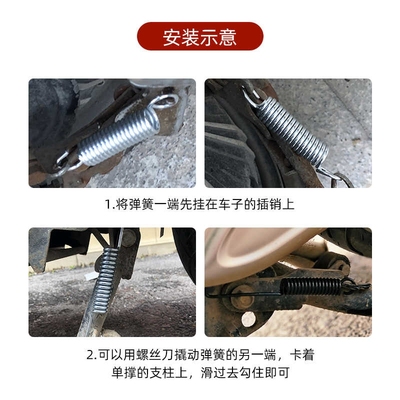 安装示意

1.将弹簧一端先挂在车子的插销上

2.可以用螺丝刀撬动弹簧的另一端，卡着单撑的支柱上，滑过去勾住即可