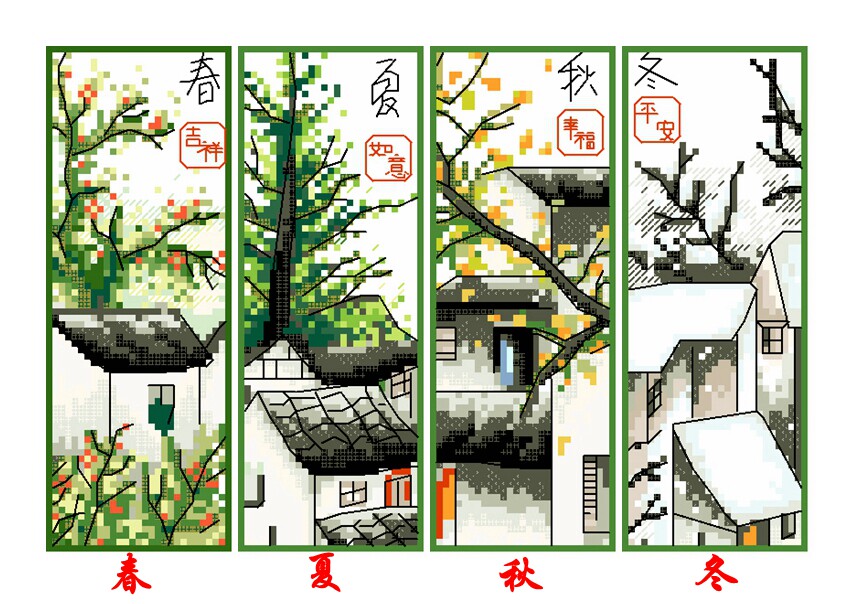 春
吉祥

夏
如意

秋
幸福

冬
平安

春 夏 秋 冬