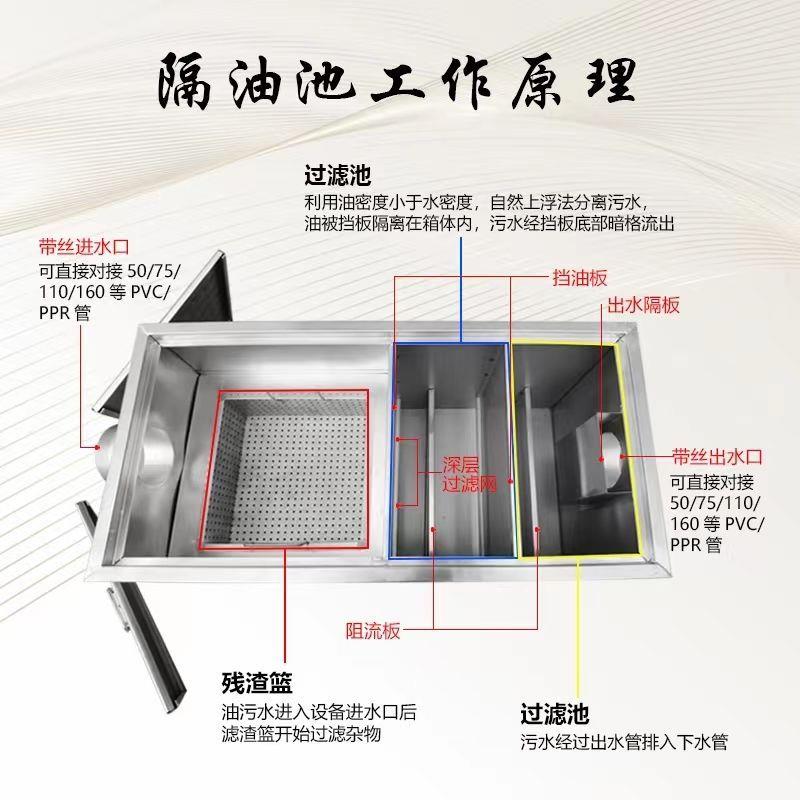 隔油池工作原理

过滤池
利用油密度小于水密度，自然上浮法分离污水，油被挡板隔离在箱体内，污水经挡板底部暗格流出

带丝进水口
可直接对接 50/75/110/160 等 PVC/PPR 管

挡油板

出水隔板

深层过滤网

带丝出水口
可直接对接 50/75/110/160 等 PVC/PPR 管

阻流板

残渣篮
油污水进入设备进水口后滤渣篮开始过滤杂物

过滤池
污水经过出水管排入下水管